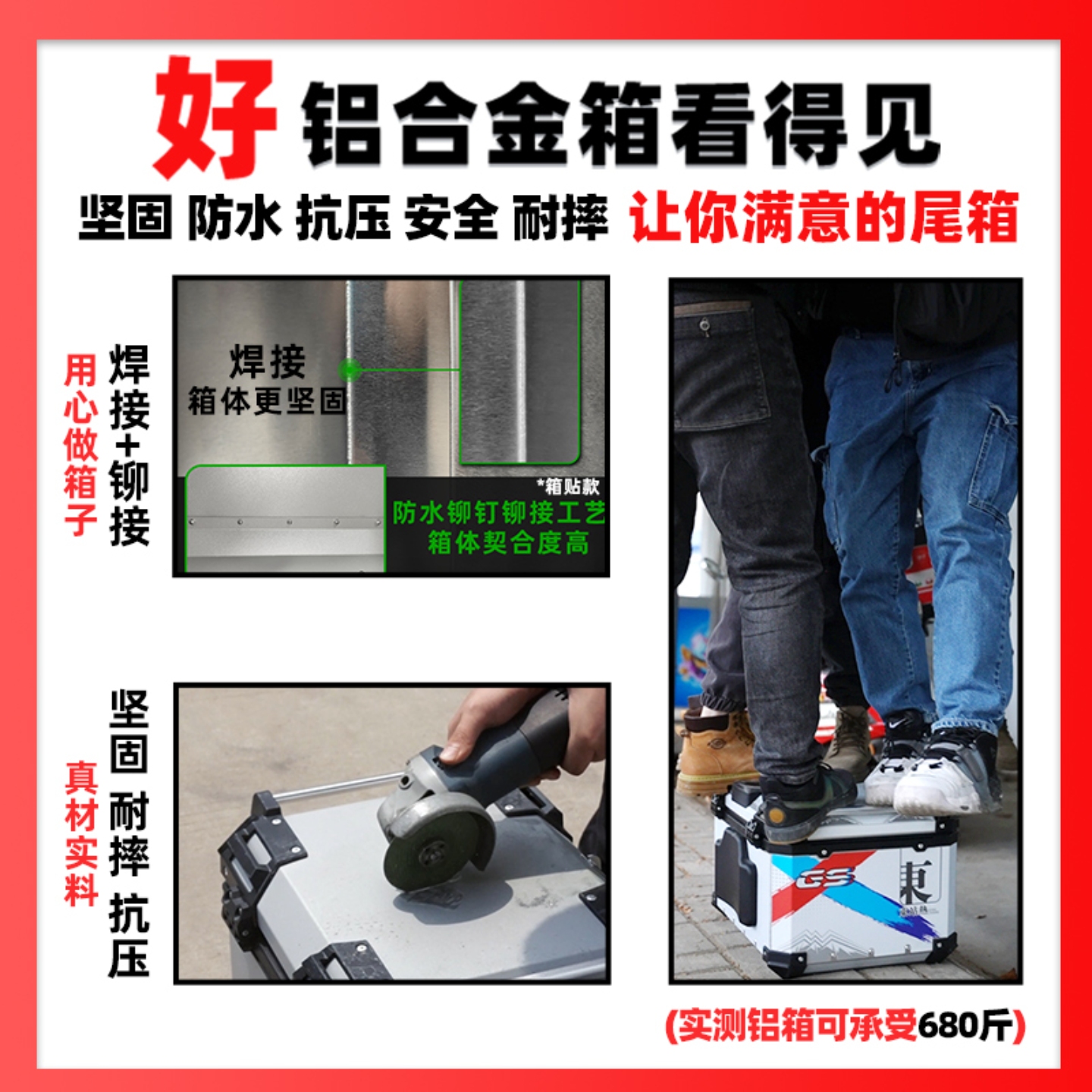 好 铝合金箱看得见

坚固 防水 抗压 安全 耐摔 让你满意的尾箱

用心做箱子

焊接+铆接

焊接
箱体更坚固

*箱贴款
防水铆钉铆接工艺
箱体契合度高

真材实料

坚固 耐摔 抗压

GS
東

(实测铝箱可承受680斤)