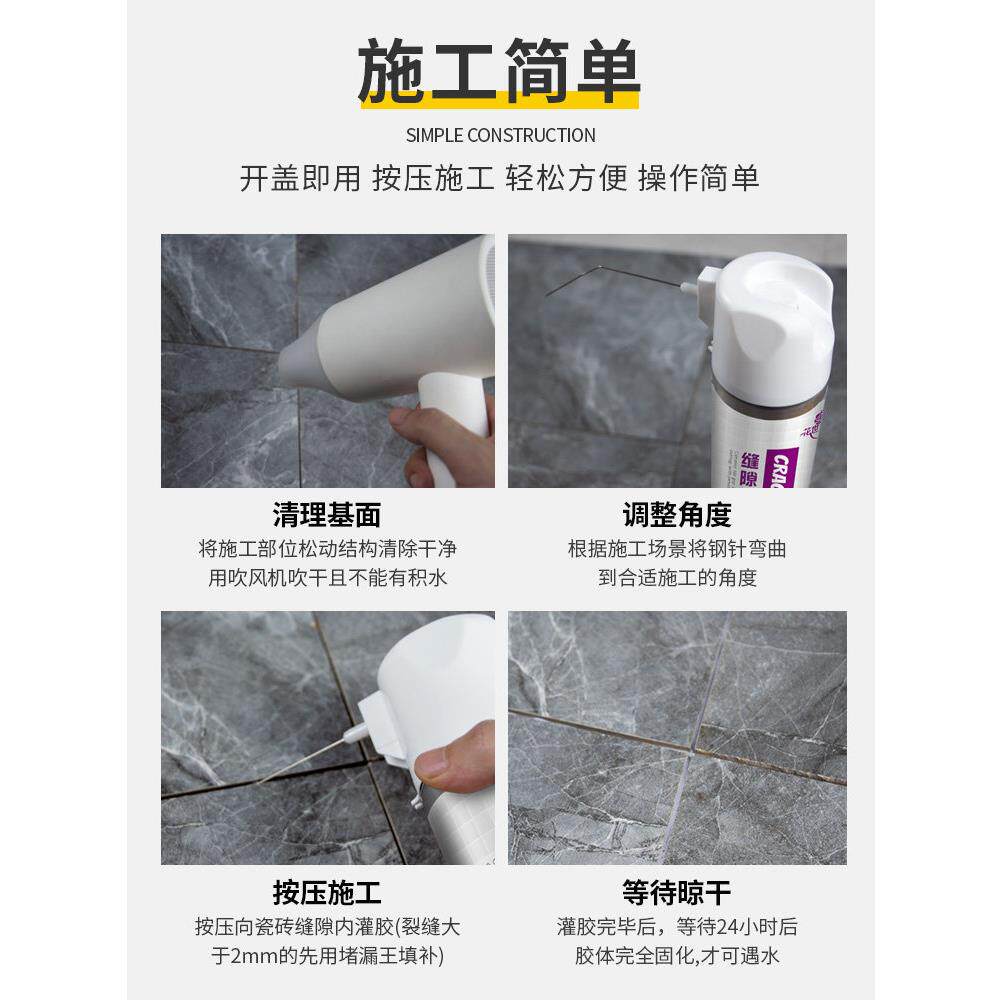 施工简单
SIMPLE CONSTRUCTION
开盖即用 按压施工 轻松方便 操作简单

缝隙
CRAC

清理基面
将施工部位松动结构清除干净
用吹风机吹干且不能有积水

调整角度
根据施工场景将钢针弯曲
到合适施工的角度

按压施工
按压向瓷砖缝隙内灌胶(裂缝大于2mm的先用堵漏王填补)

等待晾干
灌胶完毕后，等待24小时后
胶体完全固化,才可遇水