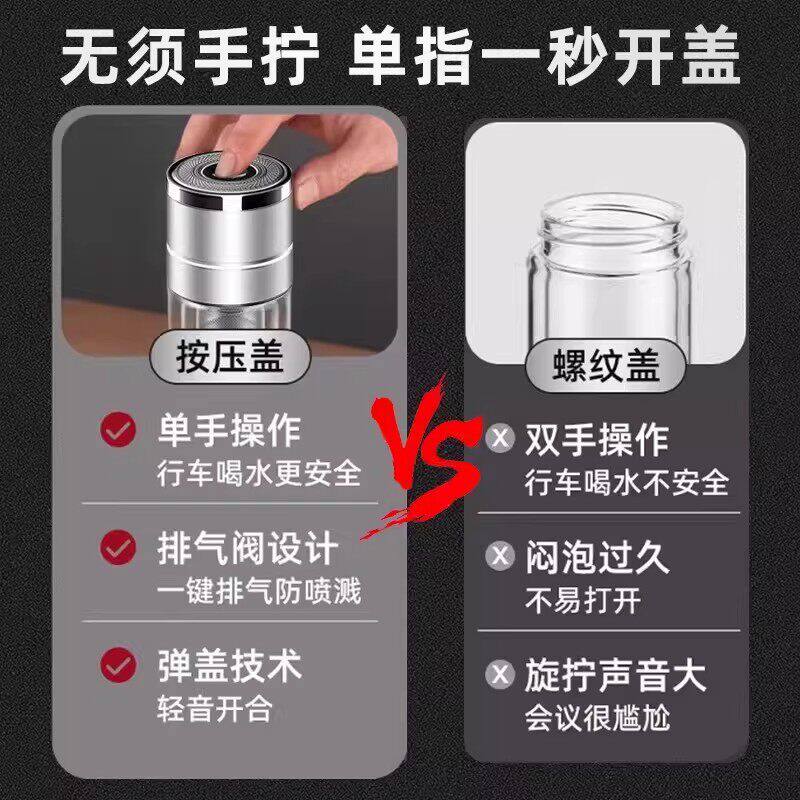 无须手拧 单指一秒开盖

按压盖

单手操作
行车喝水更安全

排气阀设计
一键排气防喷溅

弹盖技术
轻音开合

VS

螺纹盖

双手操作
行车喝水不安全

闷泡过久
不易打开

旋拧声音大
会议很尴尬