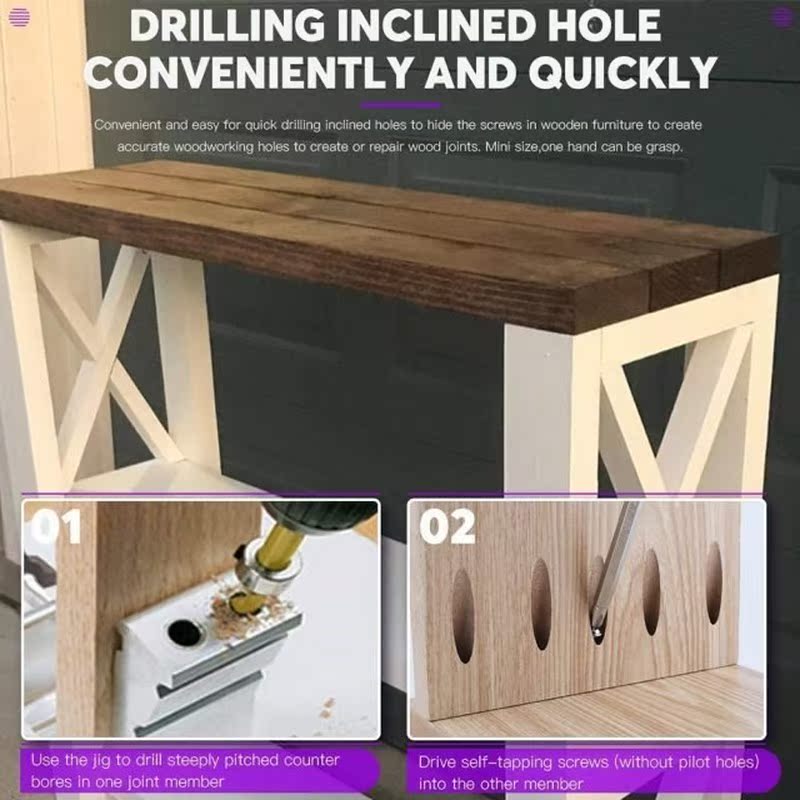 DRILLING INCLINED HOLE CONVENIENTLY AND QUICKLY

Convenient and easy for quick drilling inclined holes to hide the screws in wooden furniture to create accurate woodworking holes to create or repair wood joints. Mini size,one hand can be grasp.

01

Use the jig to drill steeply pitched counter bores in one joint member

02

Drive self-tapping screws (without pilot holes) into the other member