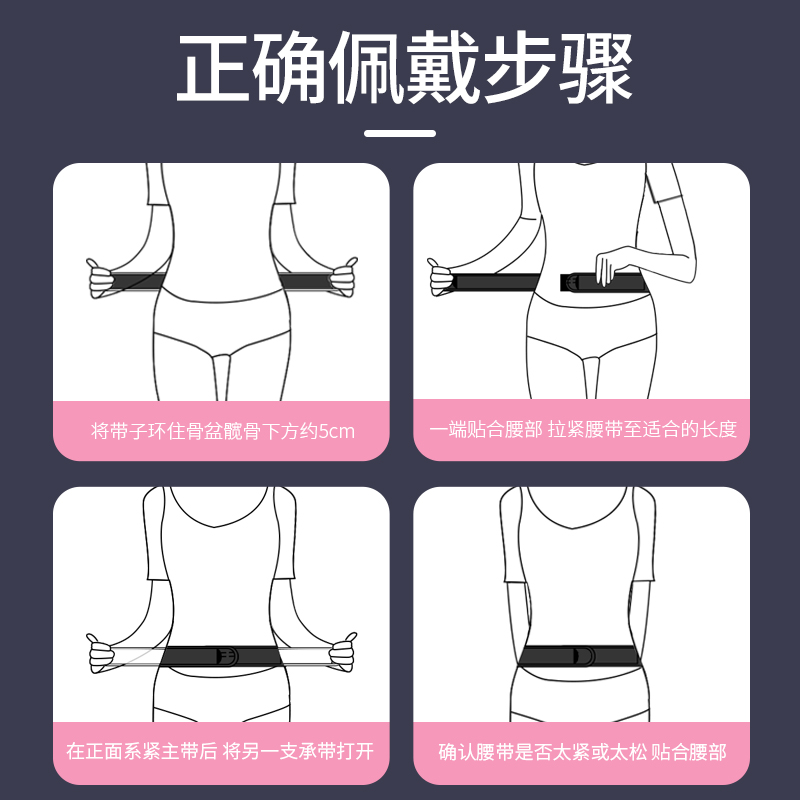 正确佩戴步骤

将带子环住骨盆髋骨下方约5cm

一端贴合腰部 拉紧腰带至适合的长度

在正面系紧主带后 将另一支承带打开

确认腰带是否太紧或太松 贴合腰部