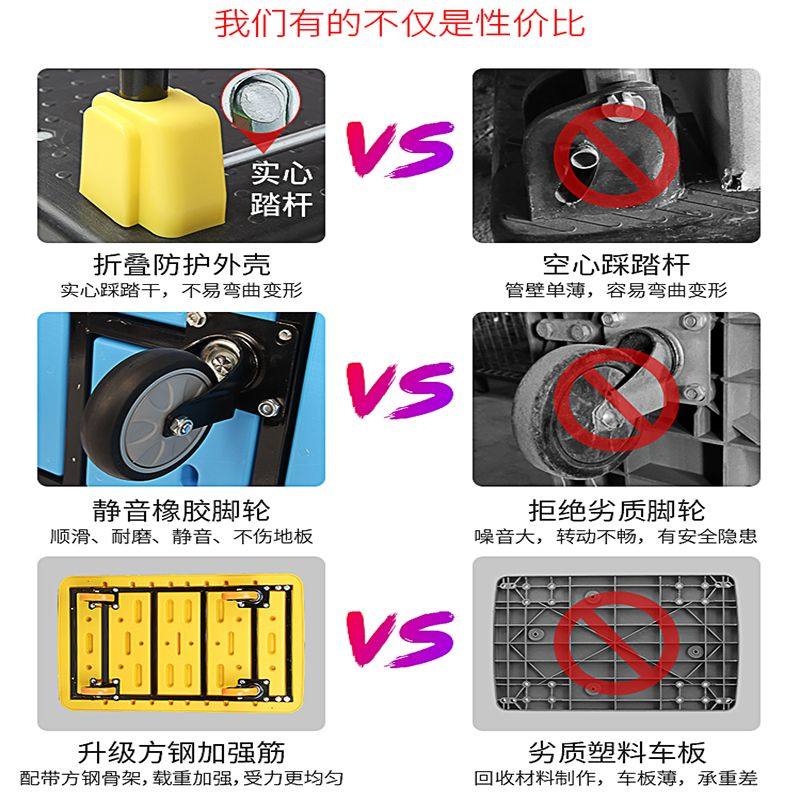 我们有的不仅是性价比

实心踏杆

VS

折叠防护外壳
实心踩踏干，不易弯曲变形

空心踩踏杆
管壁单薄，容易弯曲变形

VS

静音橡胶脚轮
顺滑、耐磨、静音、不伤地板

拒绝劣质脚轮
噪音大，转动不畅，有安全隐患

VS

升级方钢加强筋
配带方钢骨架，载重加强，受力更均匀

劣质塑料车板
回收材料制作，车板薄，承重差