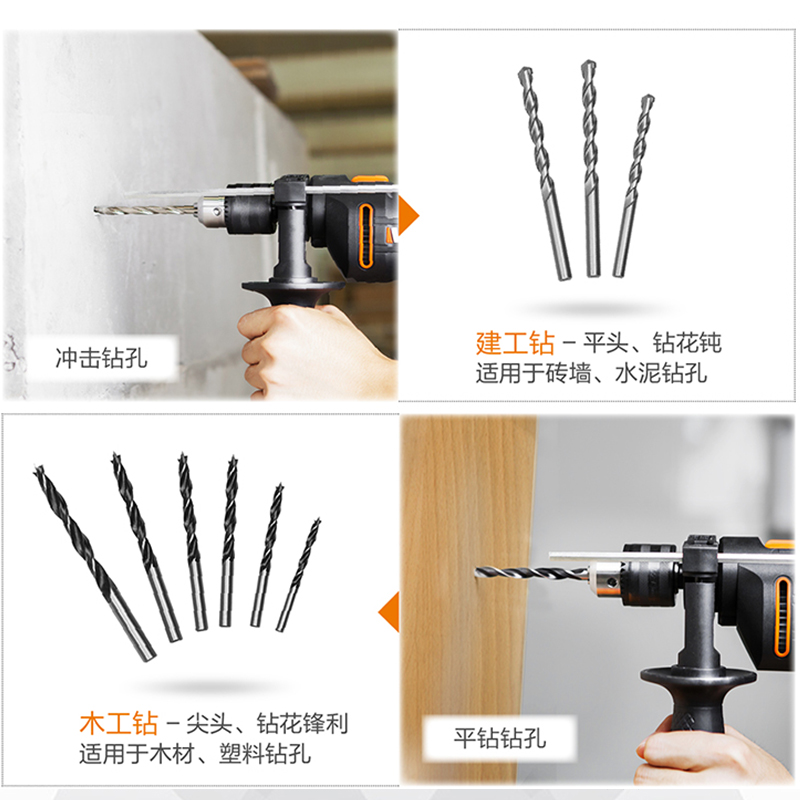 冲击钻孔

建工钻 – 平头、钻花钝
适用于砖墙、水泥钻孔

木工钻 – 尖头、钻花锋利
适用于木材、塑料钻孔

平钻钻孔