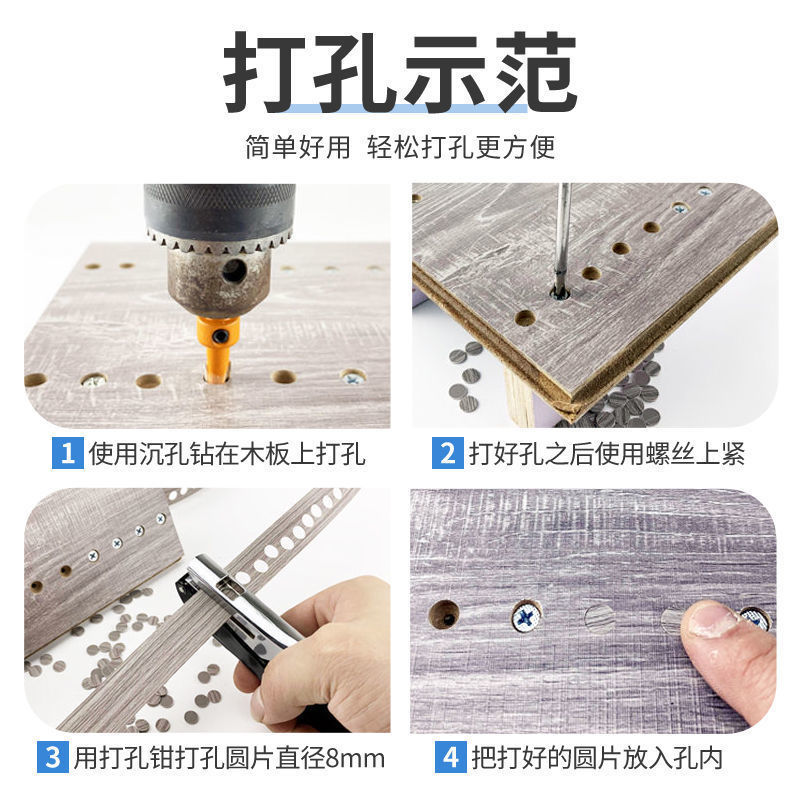 打孔示范

简单好用 轻松打孔更方便

1 使用沉孔钻在木板上打孔

2 打好孔之后使用螺丝上紧

3 用打孔钳打孔圆片直径8mm

4 把打好的圆片放入孔内