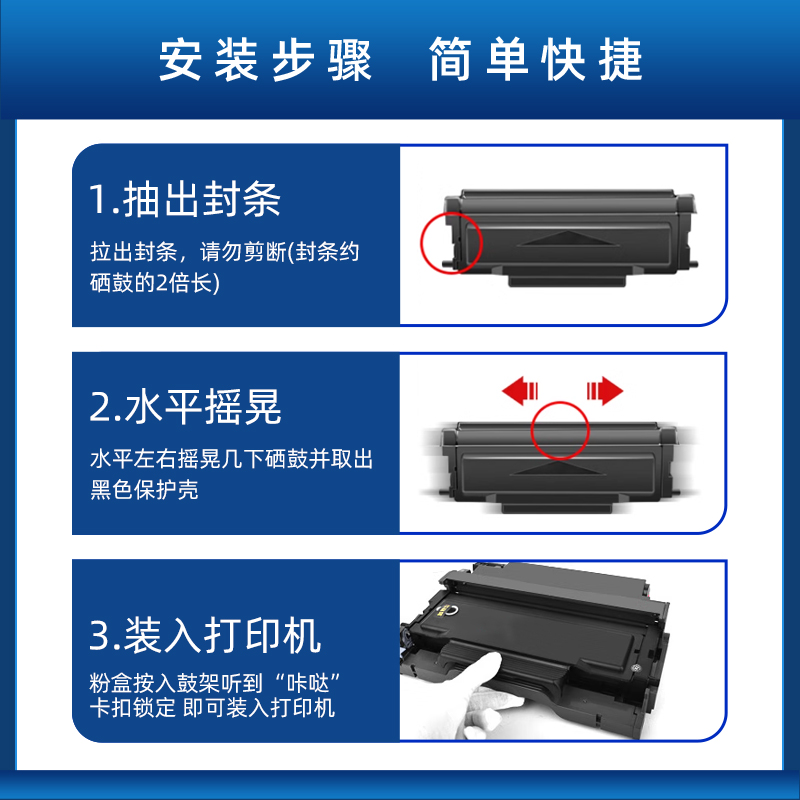 安装步骤 简单快捷

1.抽出封条

拉出封条，请勿剪断(封条约硒鼓的2倍长)

2.水平摇晃

水平左右摇晃几下硒鼓并取出黑色保护壳

3.装入打印机

粉盒按入鼓架听到“咔哒”卡扣锁定 即可装入打印机