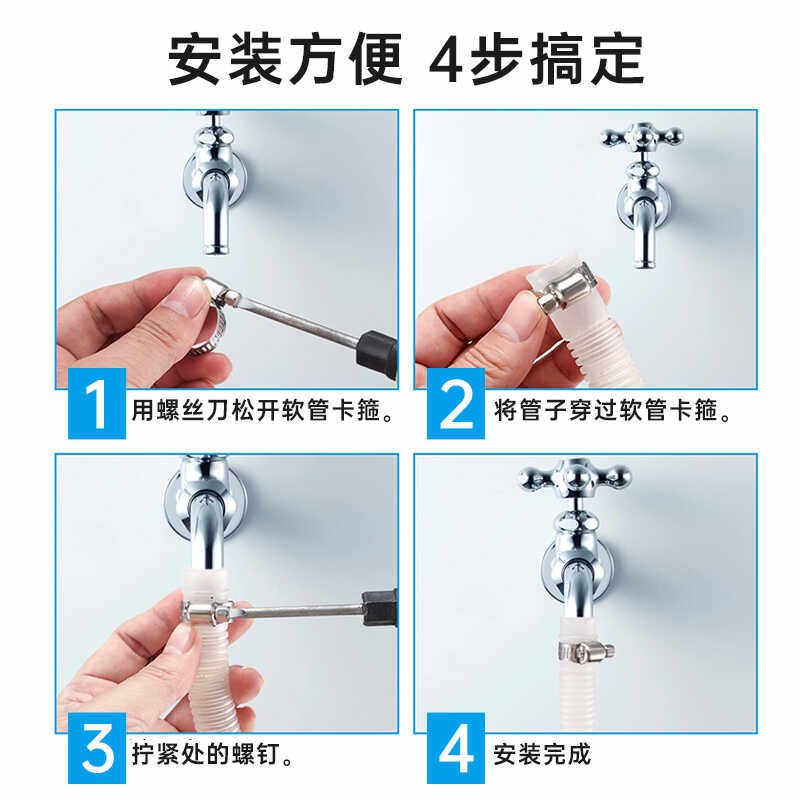 安装方便 4步搞定

1 用螺丝刀松开软管卡箍。

2 将管子穿过软管卡箍。

3 拧紧处的螺钉。

4 安装完成