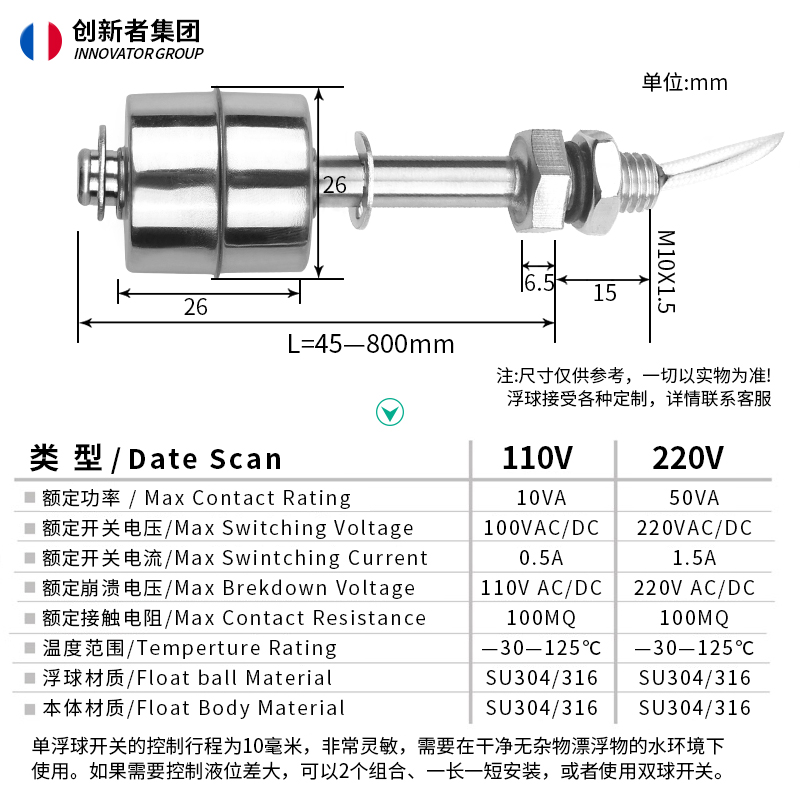 创新者集团
INNOVATOR GROUP

单位:mm

26
26
6.5
15
M10X1.5
L=45—800mm

注:尺寸仅供参考，一切以实物为准!
浮球接受各种定制，详情联系客服

| 类 型 / Date Scan | 110V | 220V |
|---|---|---|
| 额定功率 / Max Contact Rating | 10VA | 50VA |
| 额定开关电压/Max Switching Voltage | 100VAC/DC | 220VAC/DC |
| 额定开关电流/Max Swintching Current | 0.5A | 1.5A |
| 额定崩溃电压/Max Brekdown Voltage | 110V AC/DC | 220V AC/DC |
| 额定接触电阻/Max Contact Resistance | 100MQ | 100MQ |
| 温度范围/Temperture Rating | —30—125℃ | —30—125℃ |
| 浮球材质/Float ball Material | SU304/316 | SU304/316 |
| 本体材质/Float Body Material | SU304/316 | SU304/316 |

单浮球开关的控制行程为10毫米，非常灵敏，需要在干净无杂物漂浮物的水环境下使用。如果需要控制液位差大，可以2个组合、一长一短安装，或者使用双球开关。