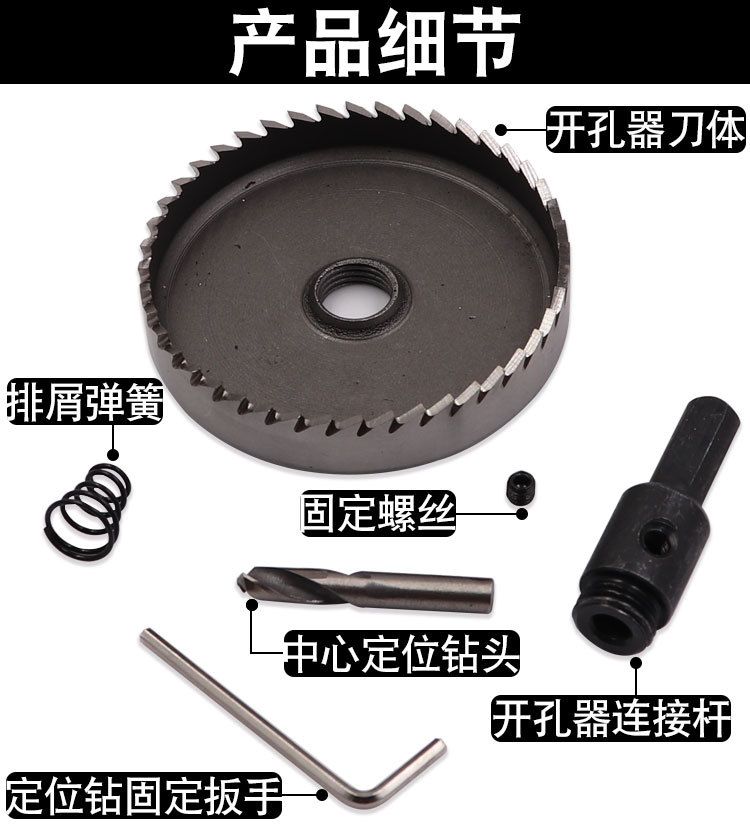 产品细节

开孔器刀体

排屑弹簧

固定螺丝

中心定位钻头

开孔器连接杆

定位钻固定扳手