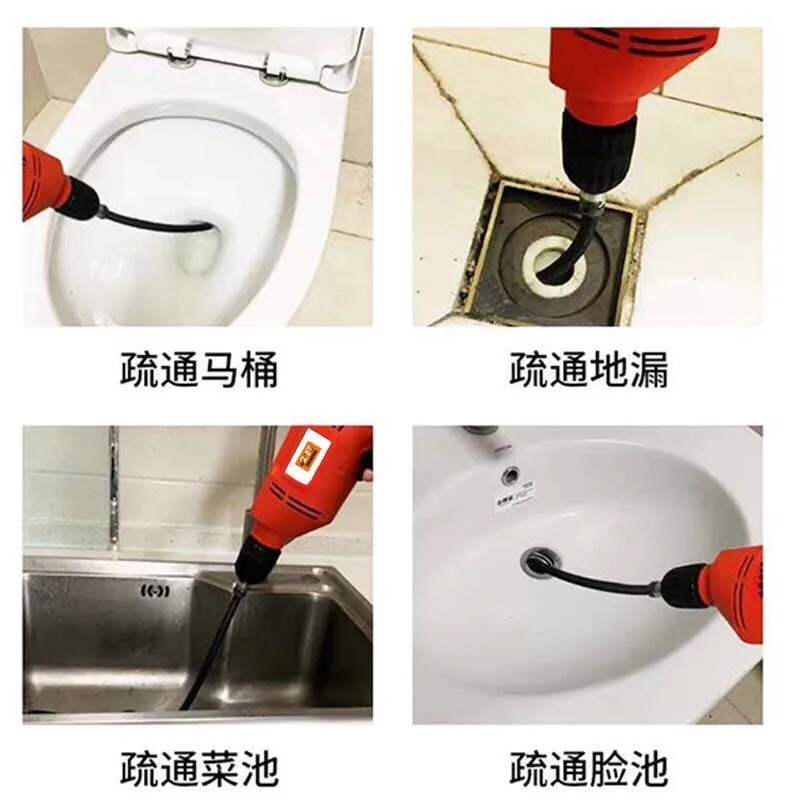 疏通马桶

疏通地漏

疏通菜池

疏通脸池