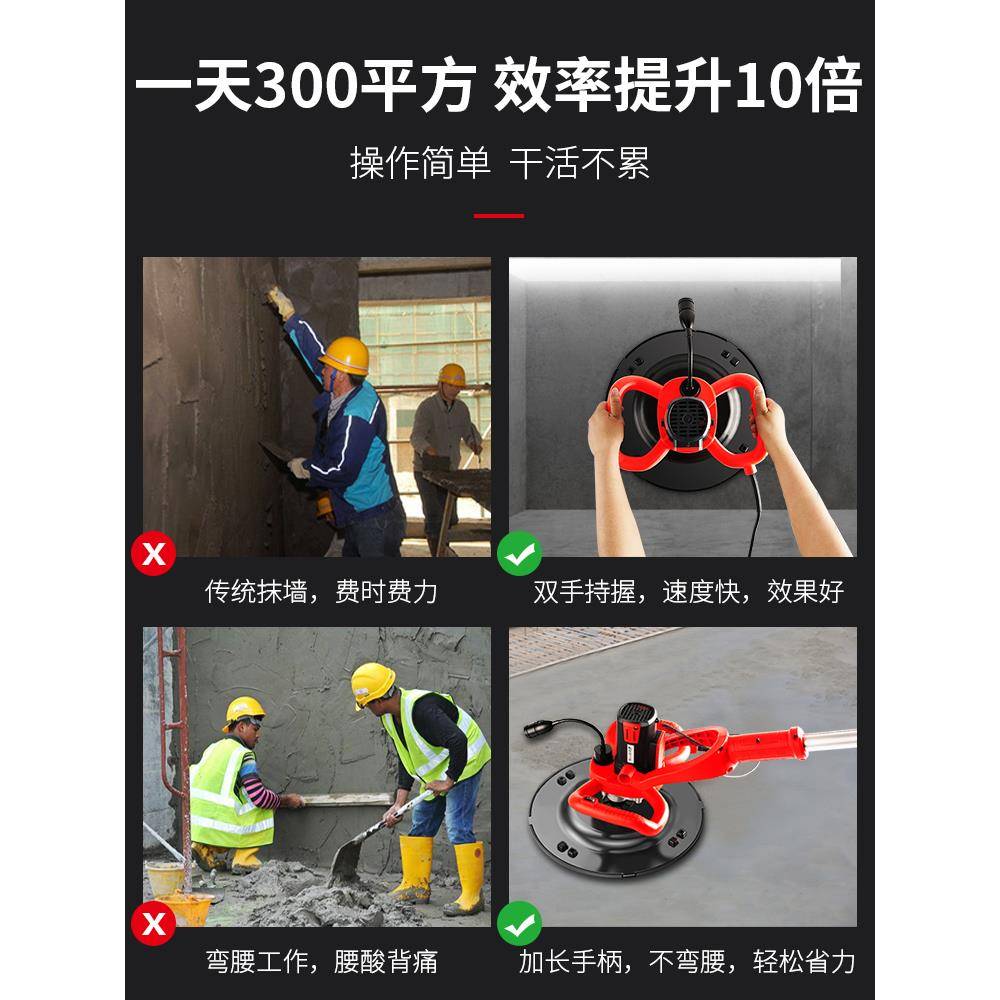 一天300平方 效率提升10倍

操作简单 干活不累

传统抹墙，费时费力

双手持握，速度快，效果好

弯腰工作，腰酸背痛

加长手柄，不弯腰，轻松省力