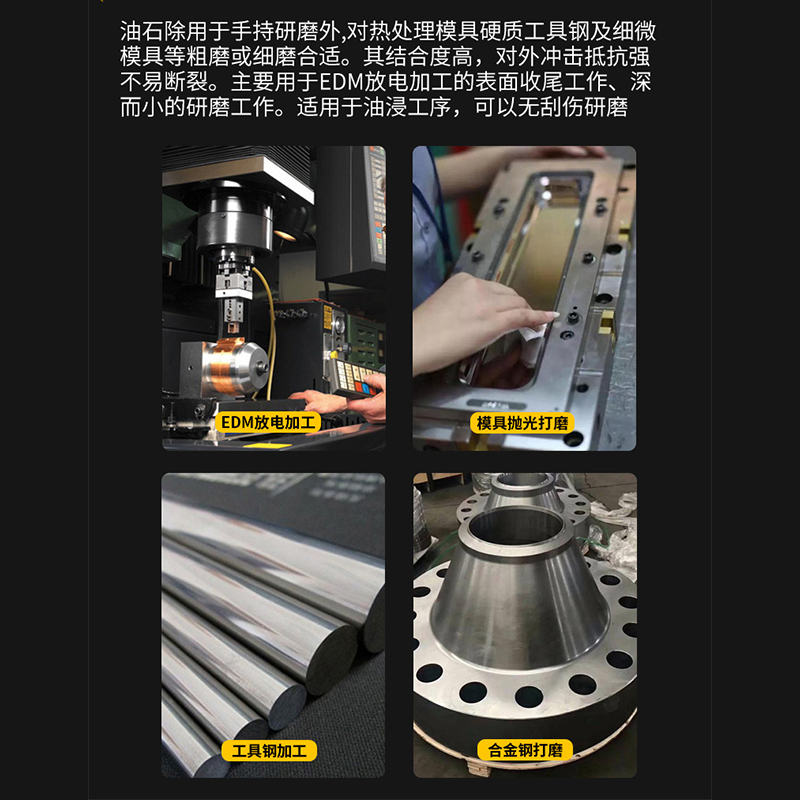 油石除用于手持研磨外,对热处理模具硬质工具钢及细微模具等粗磨或细磨合适。其结合度高，对外冲击抵抗强不易断裂。主要用于EDM放电加工的表面收尾工作、深而小的研磨工作。适用于油浸工序，可以无刮伤研磨

EDM放电加工

模具抛光打磨

工具钢加工

合金钢打磨