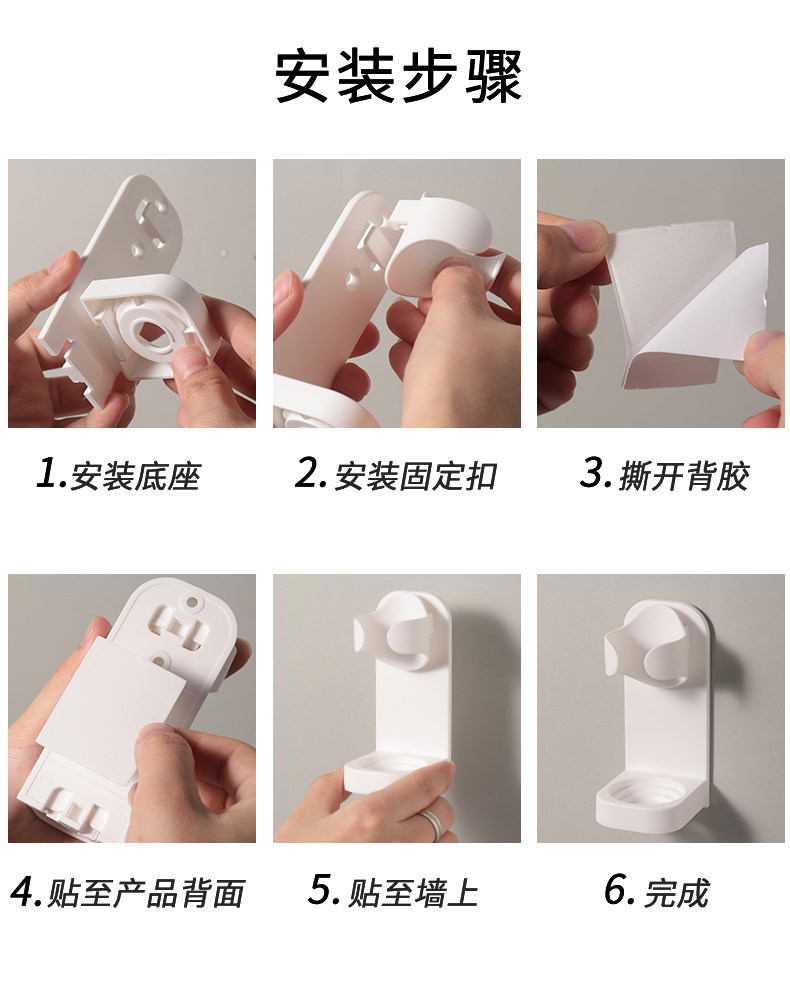 安装步骤

1.安装底座

2.安装固定扣

3.撕开背胶

4.贴至产品背面

5.贴至墙上

6.完成