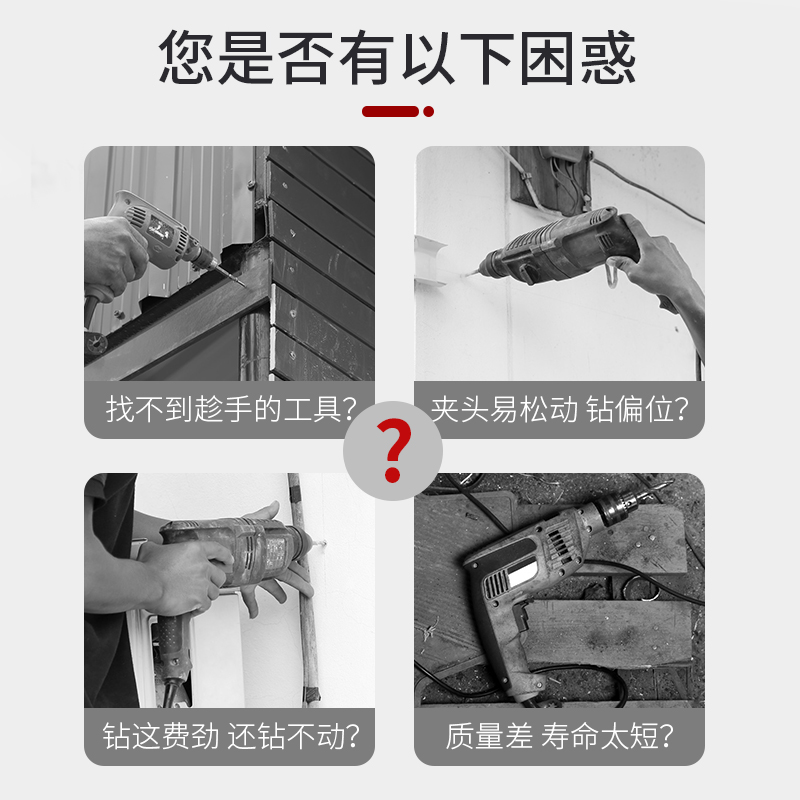 您是否有以下困惑

找不到趁手的工具?

夹头易松动 钻偏位?

?

钻这费劲 还钻不动?

质量差 寿命太短?