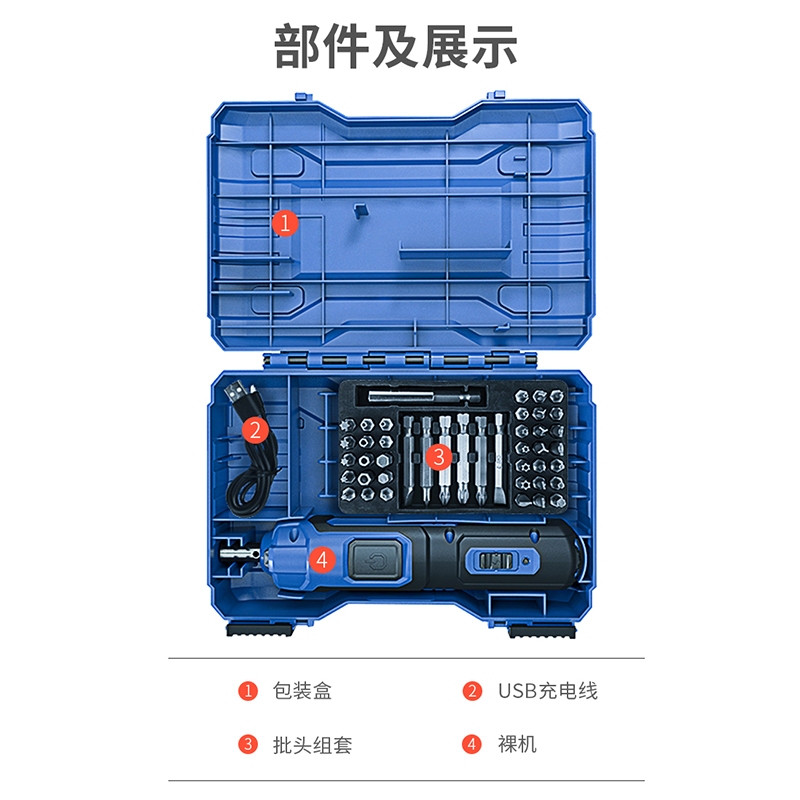 部件及展示

1

2

3

4

1 包装盒
2 USB充电线
3 批头组套
4 裸机