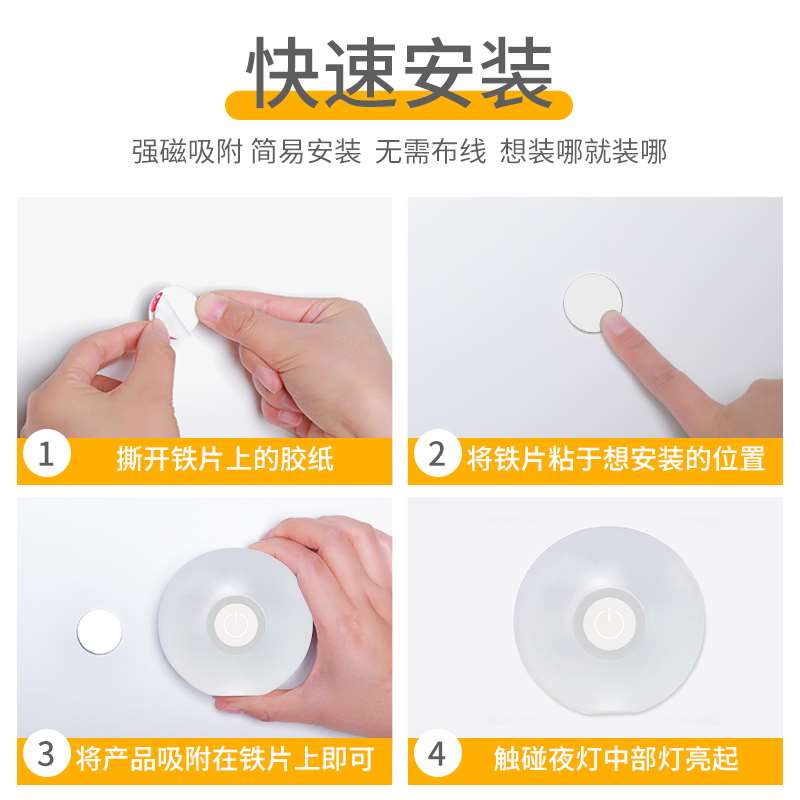 快速安装

强磁吸附 简易安装 无需布线 想装哪就装哪

1 撕开铁片上的胶纸

2 将铁片粘于想安装的位置

3 将产品吸附在铁片上即可

4 触碰夜灯中部灯亮起