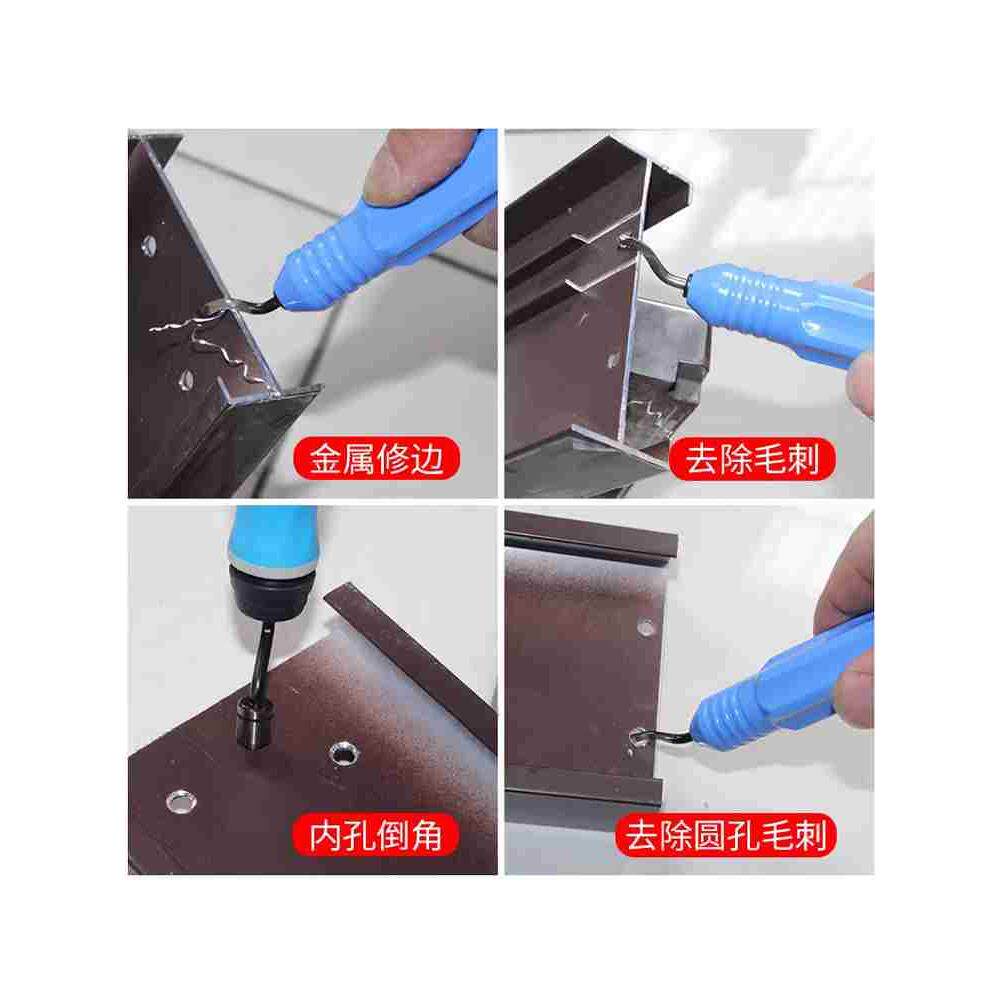 金属修边

去除毛刺

内孔倒角

去除圆孔毛刺