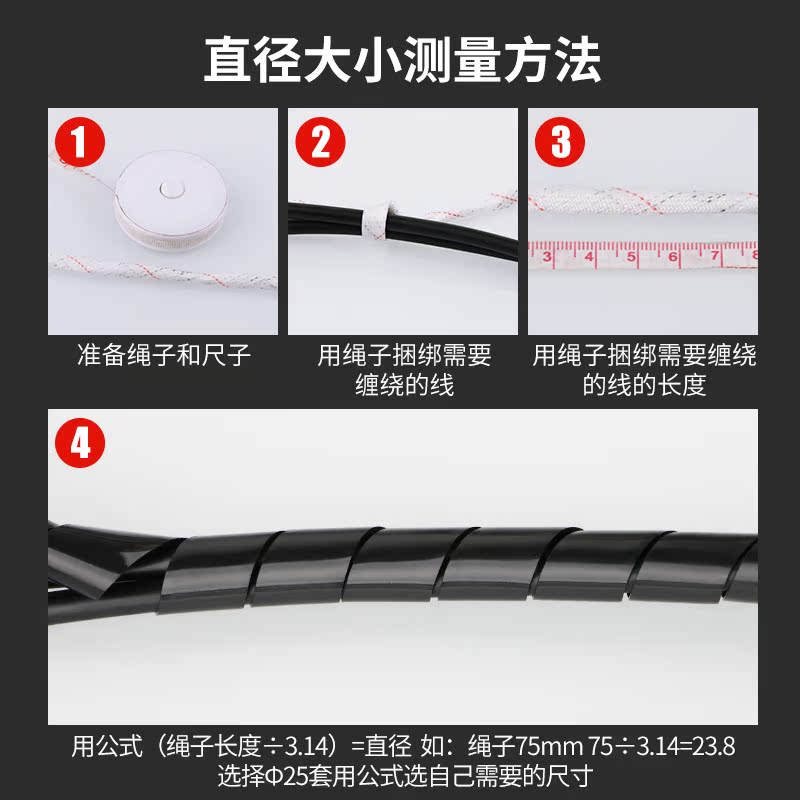 直径大小测量方法

1
准备绳子和尺子

2
用绳子捆绑需要缠绕的线

3
3 4 5 6 7 8
用绳子捆绑需要缠绕的线的长度

4

用公式（绳子长度÷3.14）=直径 如：绳子75mm 75÷3.14=23.8
选择Φ25套用公式选自己需要的尺寸