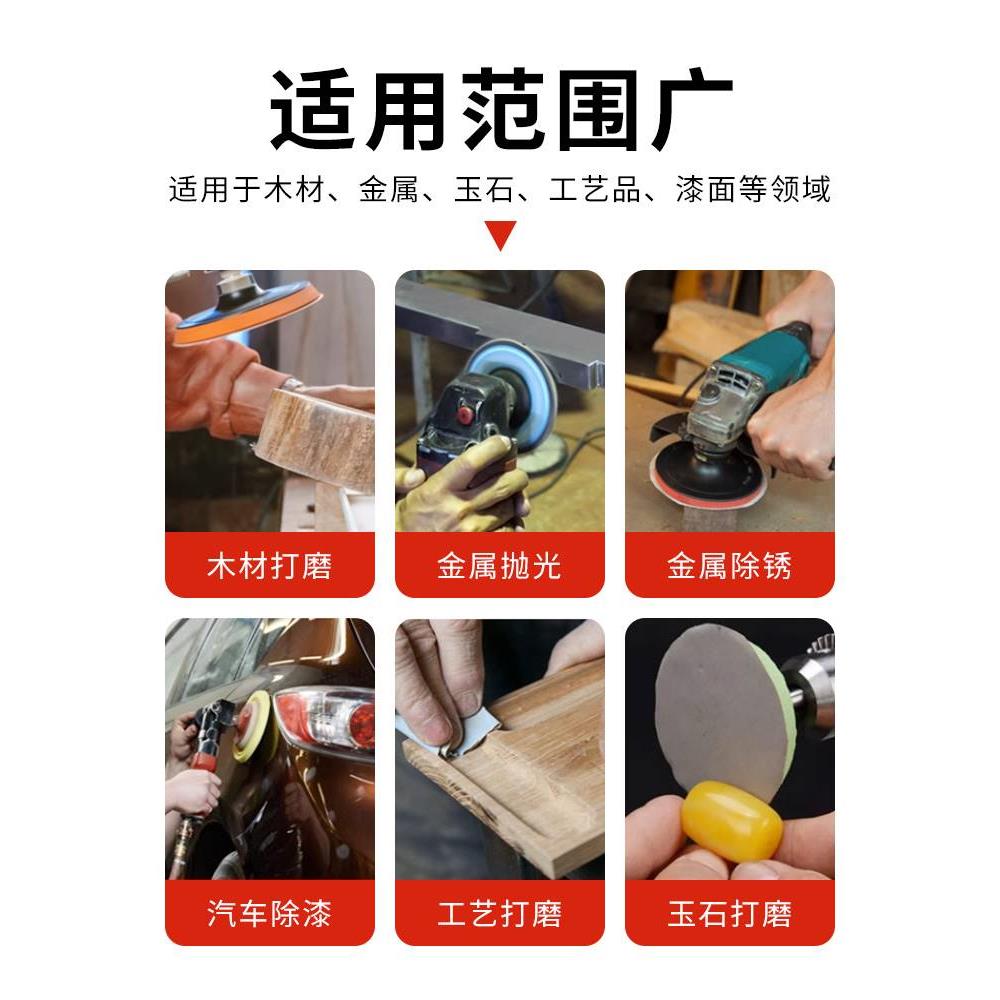 适用范围广

适用于木材、金属、玉石、工艺品、漆面等领域

木材打磨

金属抛光

金属除锈

汽车除漆

工艺打磨

玉石打磨