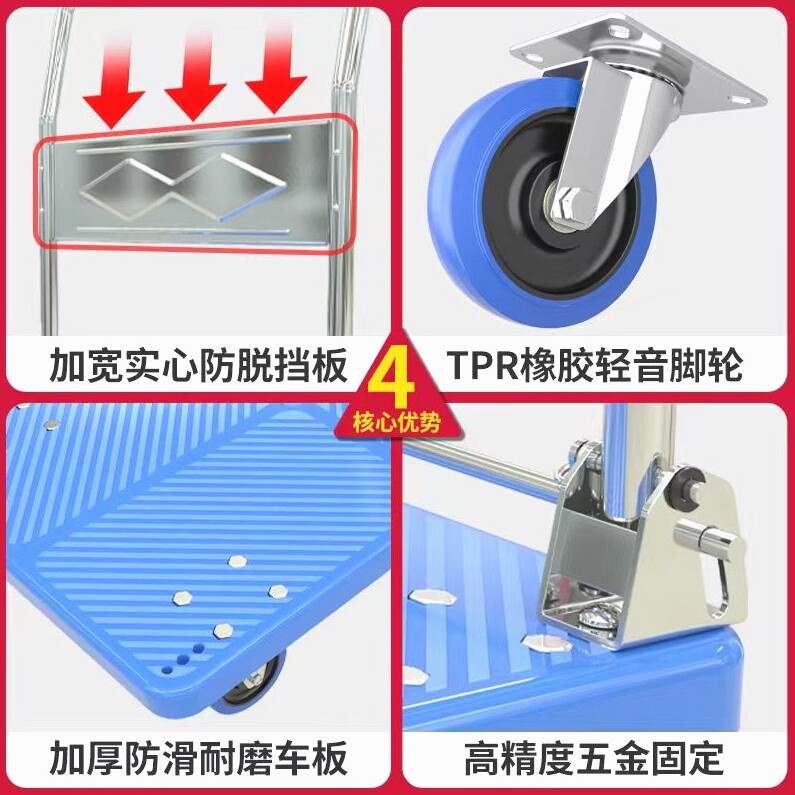 加宽实心防脱挡板

TPR橡胶轻音脚轮

4
核心优势

加厚防滑耐磨车板

高精度五金固定