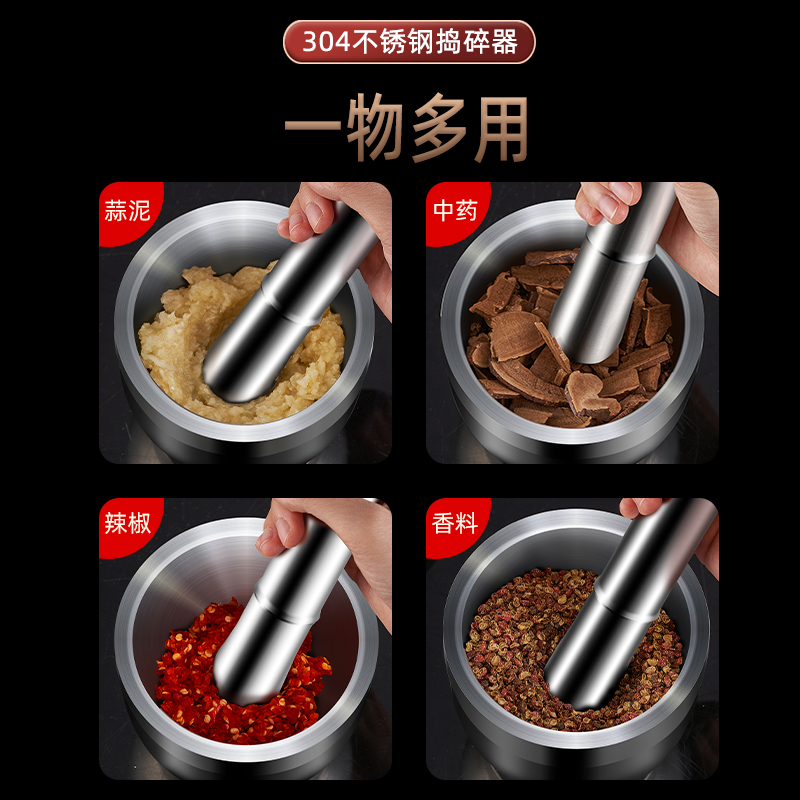 304不锈钢捣碎器

一物多用

蒜泥

中药

辣椒

香料