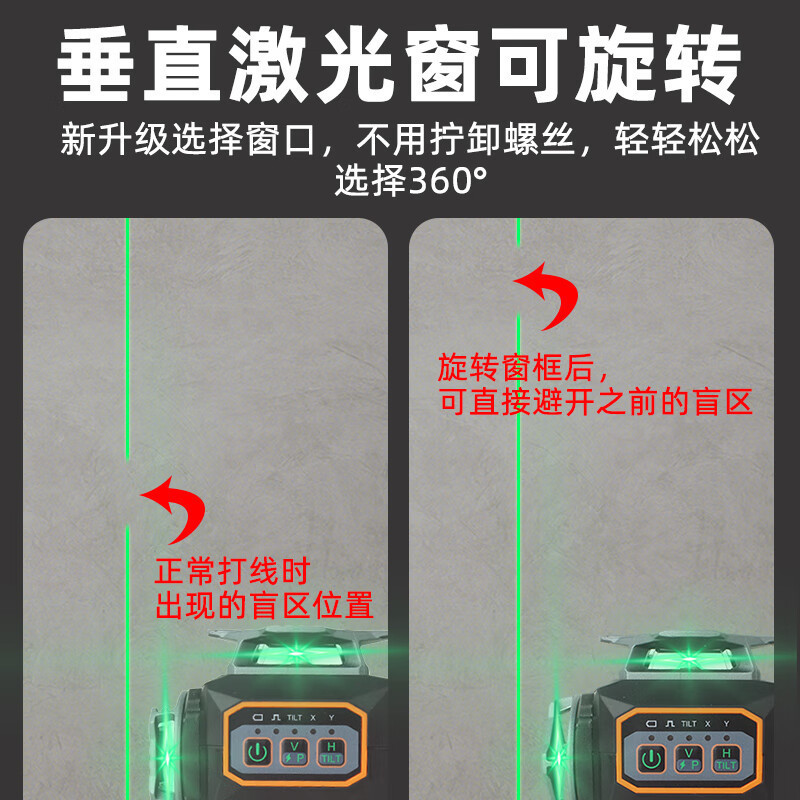 垂直激光窗可旋转

新升级选择窗口，不用拧卸螺丝，轻轻松松选择360°

正常打线时
出现的盲区位置

TILT X Y

V
P

H
TILT

旋转窗框后，
可直接避开之前的盲区

TILT X Y

V
P

H
TILT