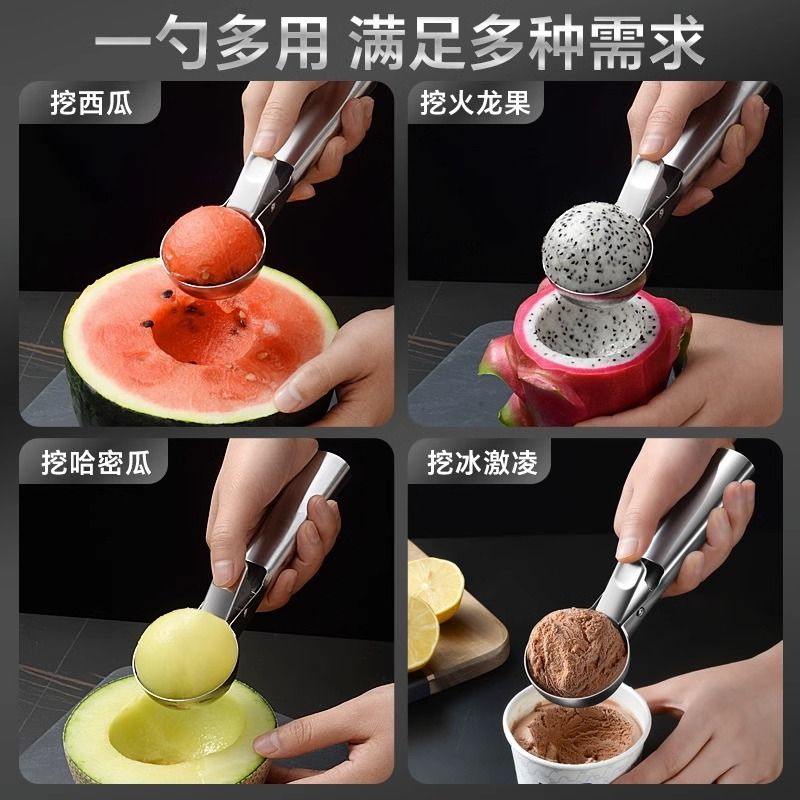 一勺多用 满足多种需求

挖西瓜

挖火龙果

挖哈密瓜

挖冰激凌