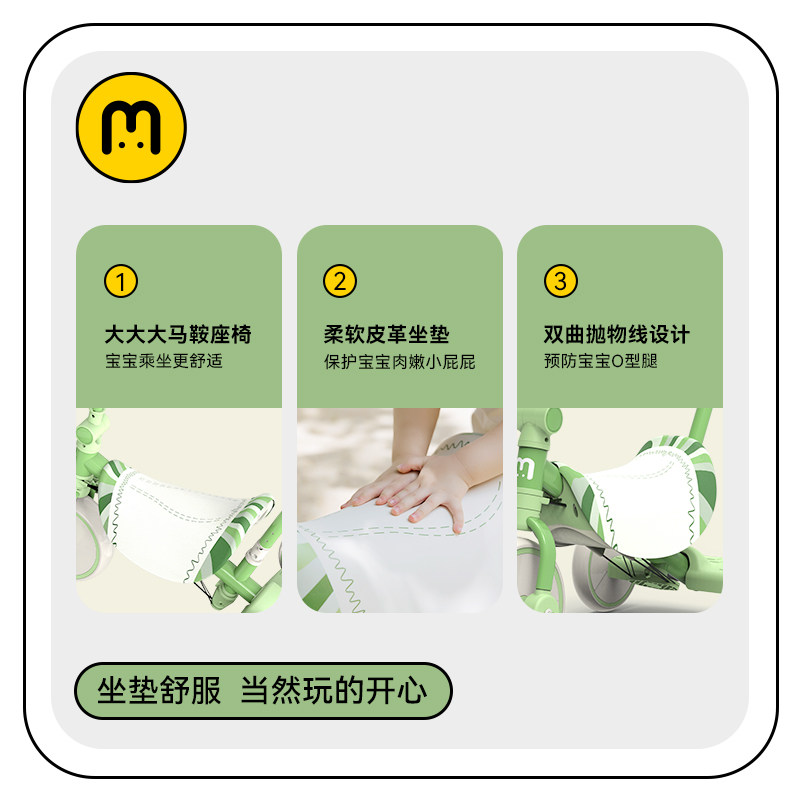 m

①
大大大马鞍座椅
宝宝乘坐更舒适

②
柔软皮革坐垫
保护宝宝肉嫩小屁屁

③
双曲抛物线设计
预防宝宝O型腿

m

坐垫舒服 当然玩的开心