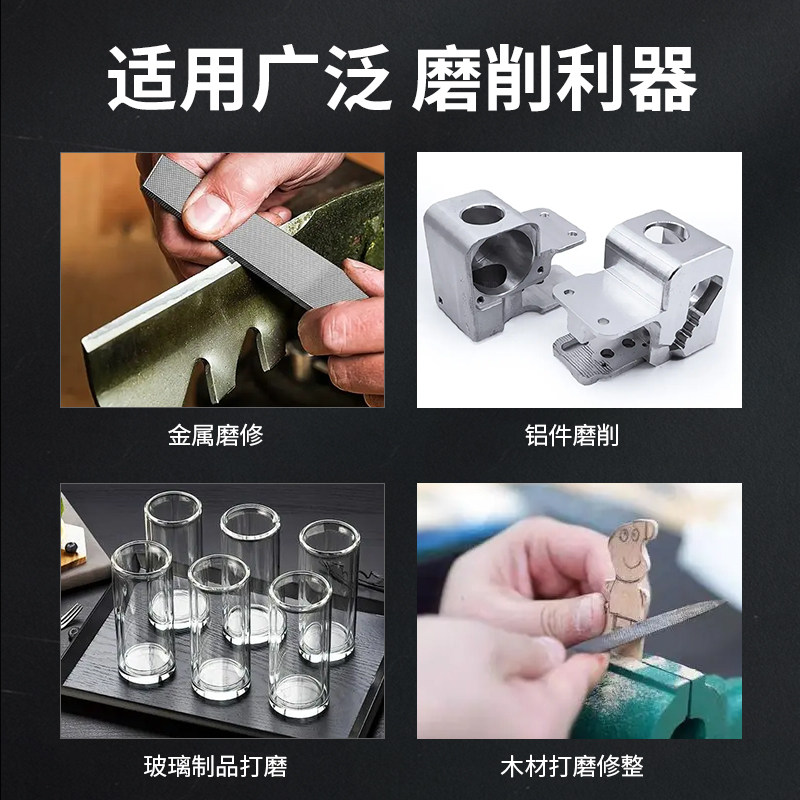 适用广泛 磨削利器

金属磨修

铝件磨削

玻璃制品打磨

木材打磨修整