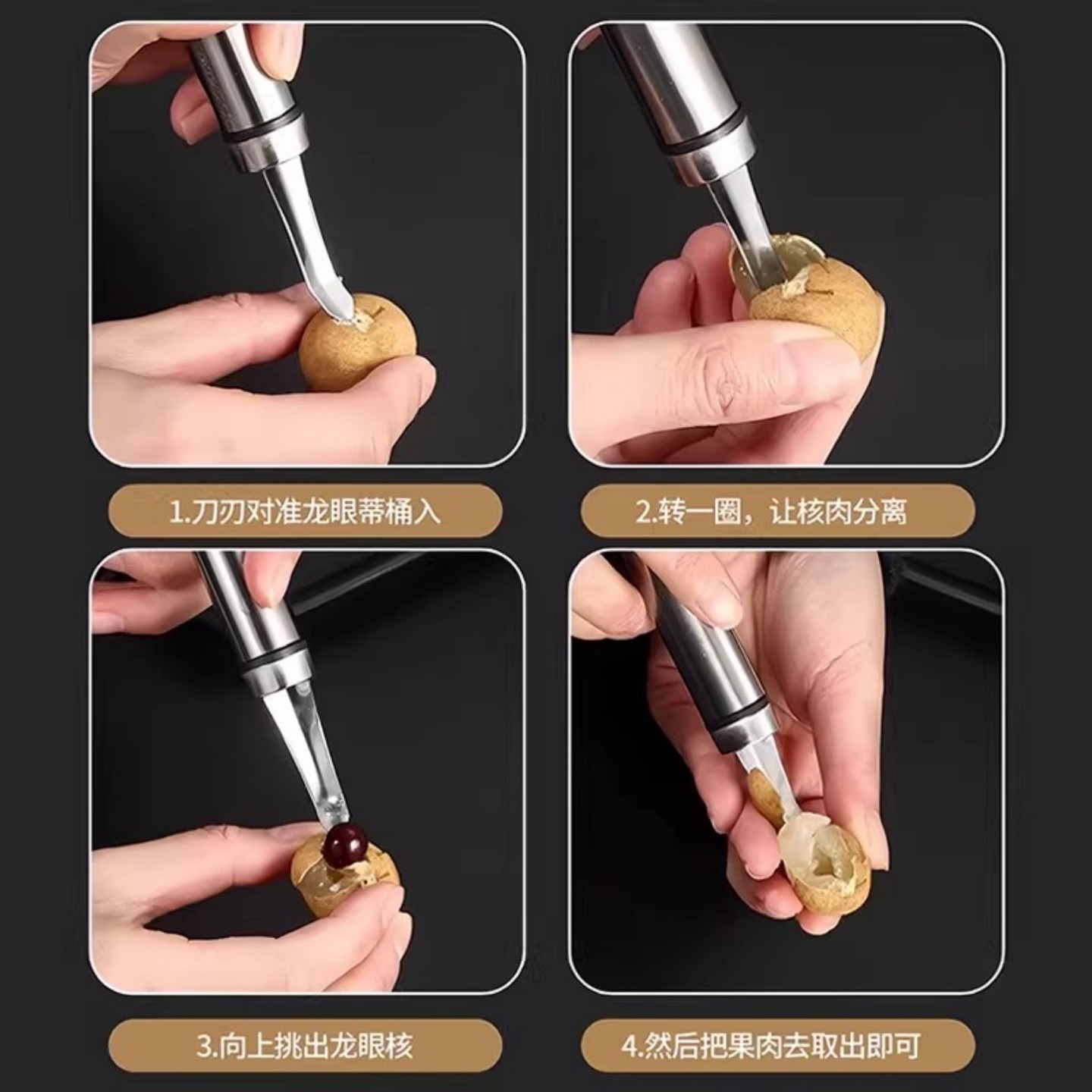 1.刀刃对准龙眼蒂桶入

2.转一圈，让核肉分离

3.向上挑出龙眼核

4.然后把果肉去取出即可