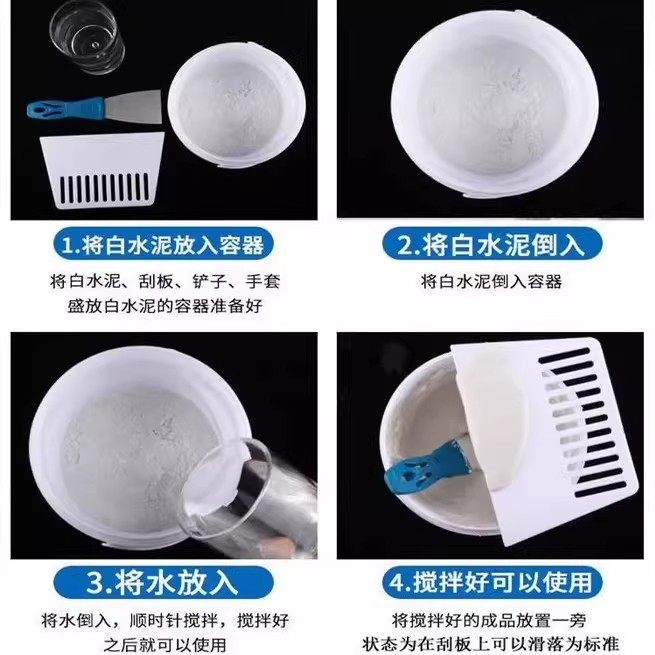 1.将白水泥放入容器

将白水泥、刮板、铲子、手套
盛放白水泥的容器准备好

2.将白水泥倒入

将白水泥倒入容器

3.将水放入

将水倒入，顺时针搅拌，搅拌好
之后就可以使用

4.搅拌好可以使用

将搅拌好的成品放置一旁
状态为在刮板上可以滑落为标准