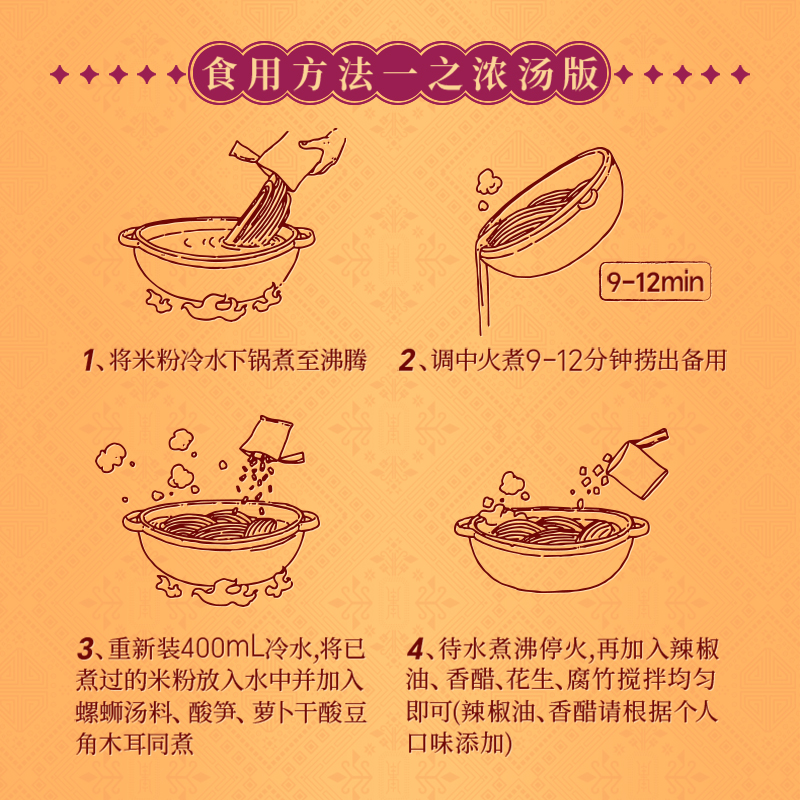 食用方法一之浓汤版

9-12min

1、将米粉冷水下锅煮至沸腾

2、调中火煮9-12分钟捞出备用

3、重新装400mL冷水,将已煮过的米粉放入水中并加入螺蛳汤料、酸笋、萝卜干酸豆角木耳同煮

4、待水煮沸停火,再加入辣椒油、香醋、花生、腐竹搅拌均匀即可(辣椒油、香醋请根据个人口味添加)