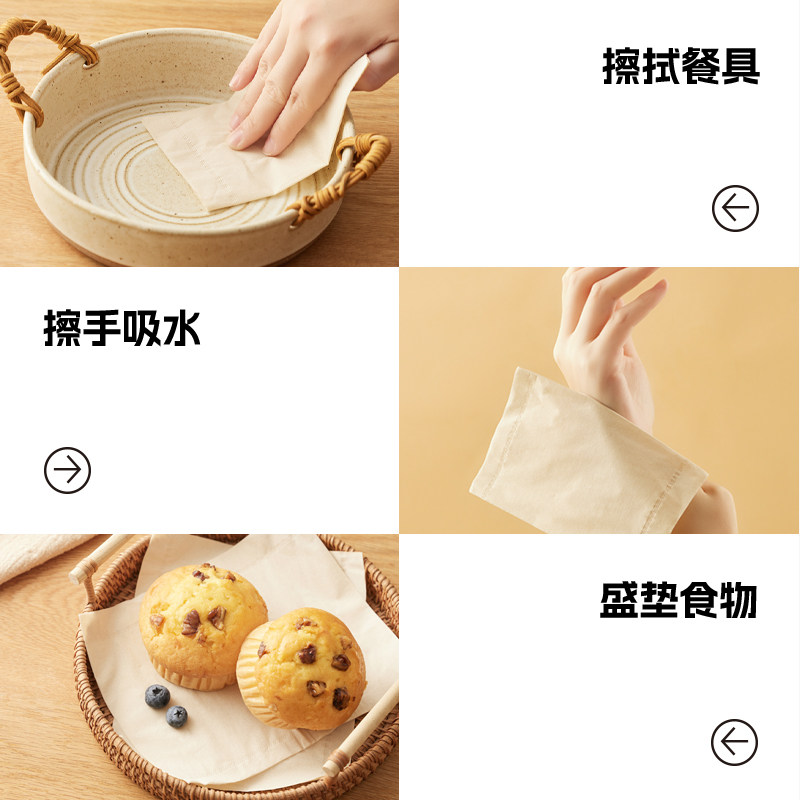 擦拭餐具

擦手吸水

盛垫食物