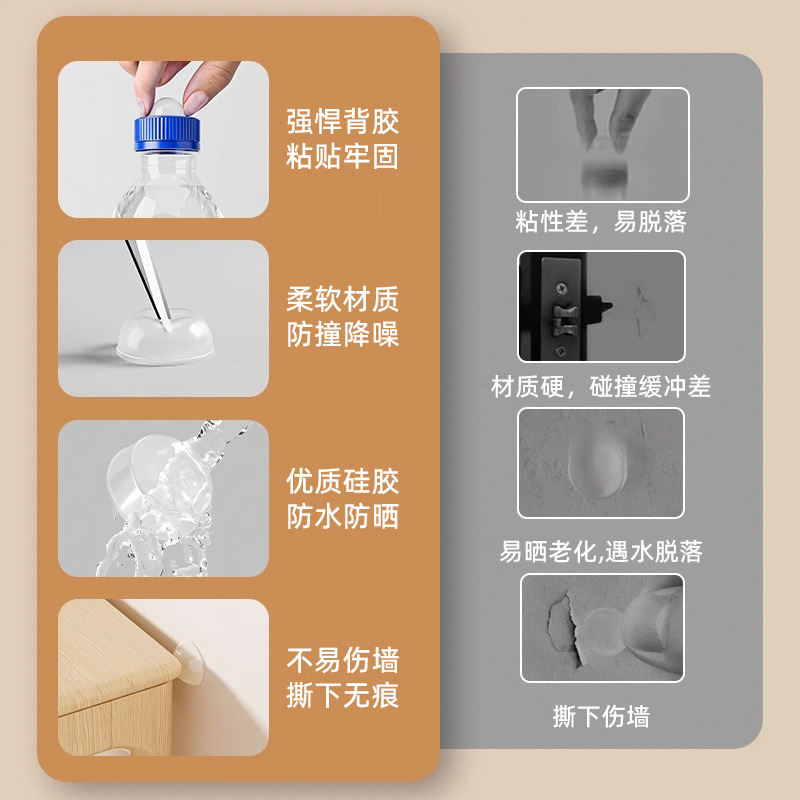 强悍背胶
粘贴牢固

柔软材质
防撞降噪

优质硅胶
防水防晒

不易伤墙
撕下无痕

粘性差，易脱落

材质硬，碰撞缓冲差

易晒老化,遇水脱落

撕下伤墙