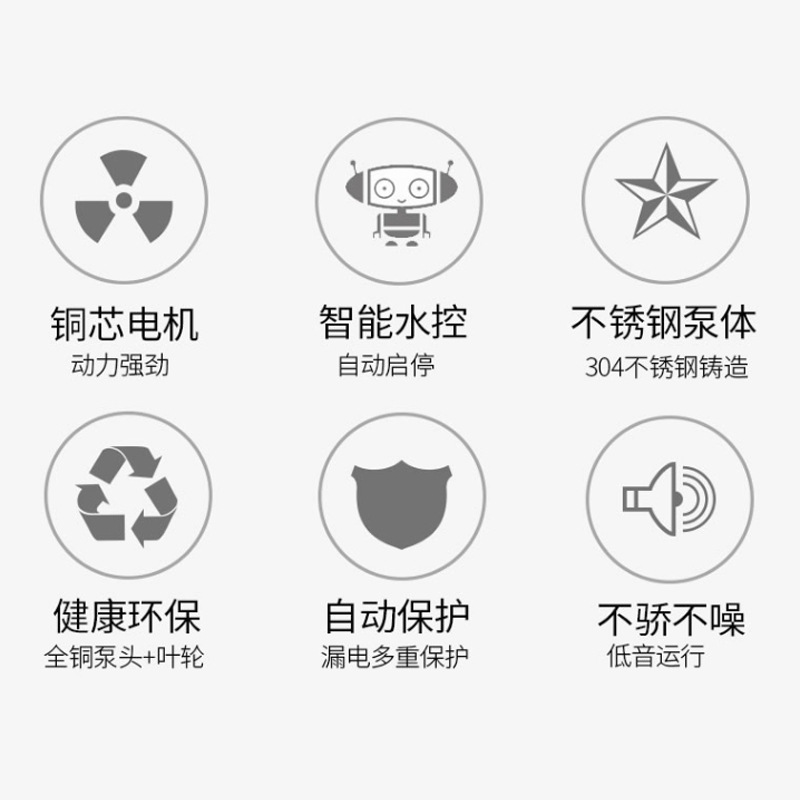 铜芯电机
动力强劲

智能水控
自动启停

不锈钢泵体
304不锈钢铸造

健康环保
全铜泵头+叶轮

自动保护
漏电多重保护

不骄不噪
低音运行