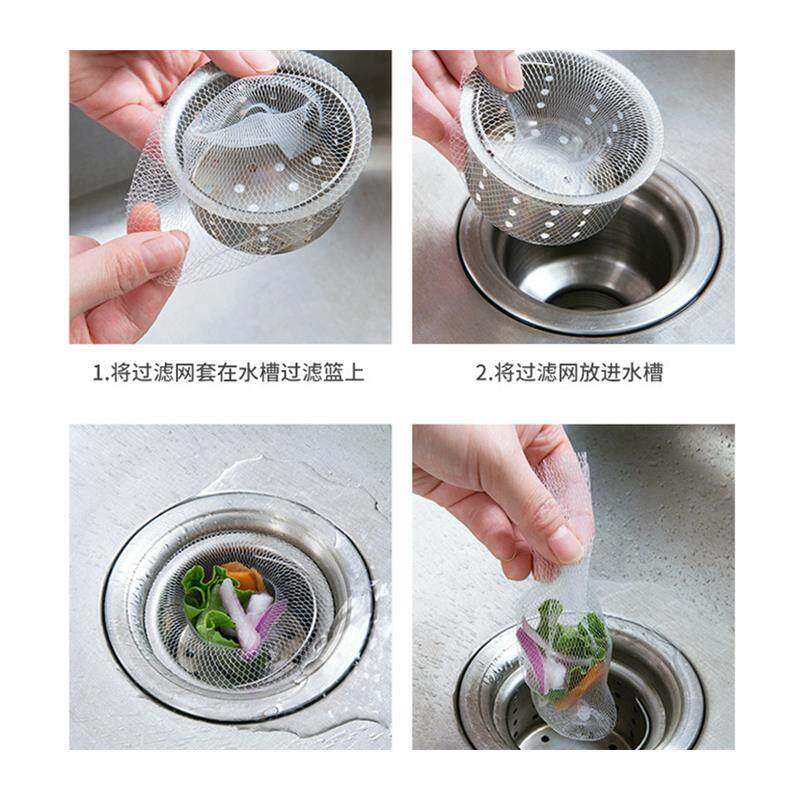 1.将过滤网套在水槽过滤篮上

2.将过滤网放进水槽