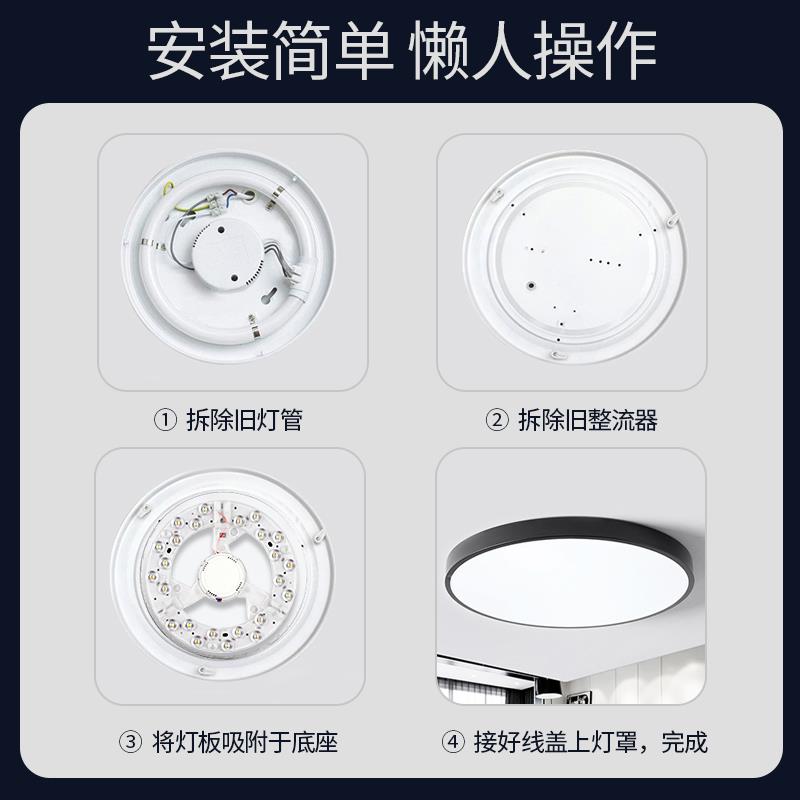 安装简单 懒人操作

① 拆除旧灯管

② 拆除旧整流器

③ 将灯板吸附于底座

④ 接好线盖上灯罩，完成