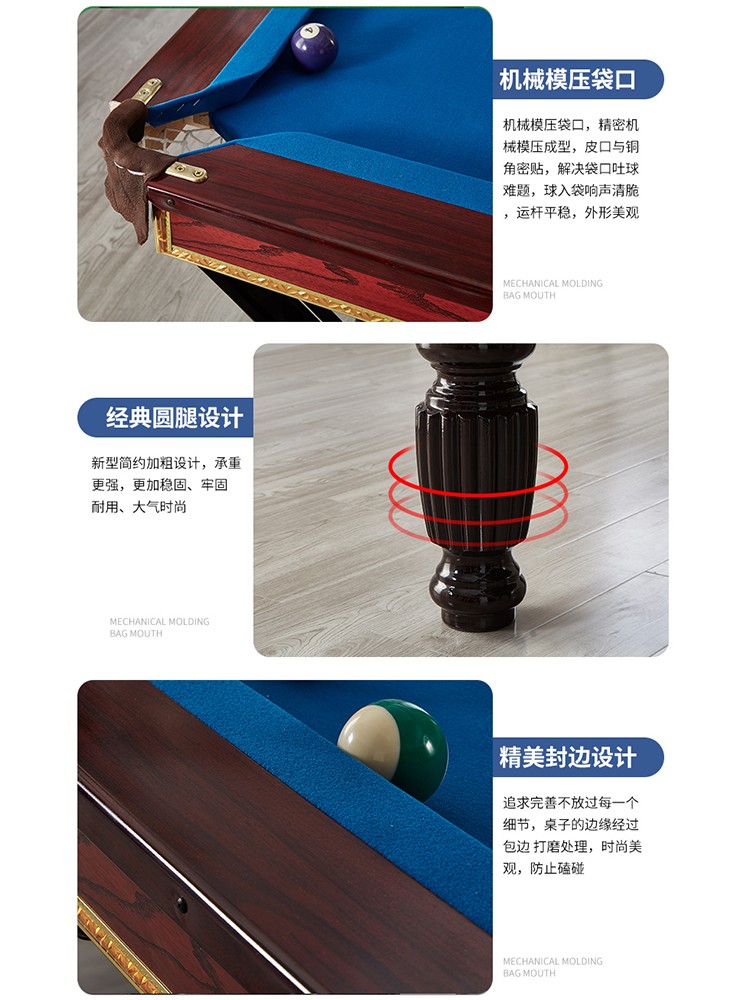 机械模压袋口

机械模压袋口，精密机械模压成型，皮口与铜角密贴，解决袋口吐球难题，球入袋响声清脆，运杆平稳，外形美观

MECHANICAL MOLDING BAG MOUTH

经典圆腿设计

新型简约加粗设计，承重更强，更加稳固、牢固耐用、大气时尚

MECHANICAL MOLDING BAG MOUTH

精美封边设计

追求完善不放过每一个细节，桌子的边缘经过包边 打磨处理，时尚美观，防止磕碰

MECHANICAL MOLDING BAG MOUTH