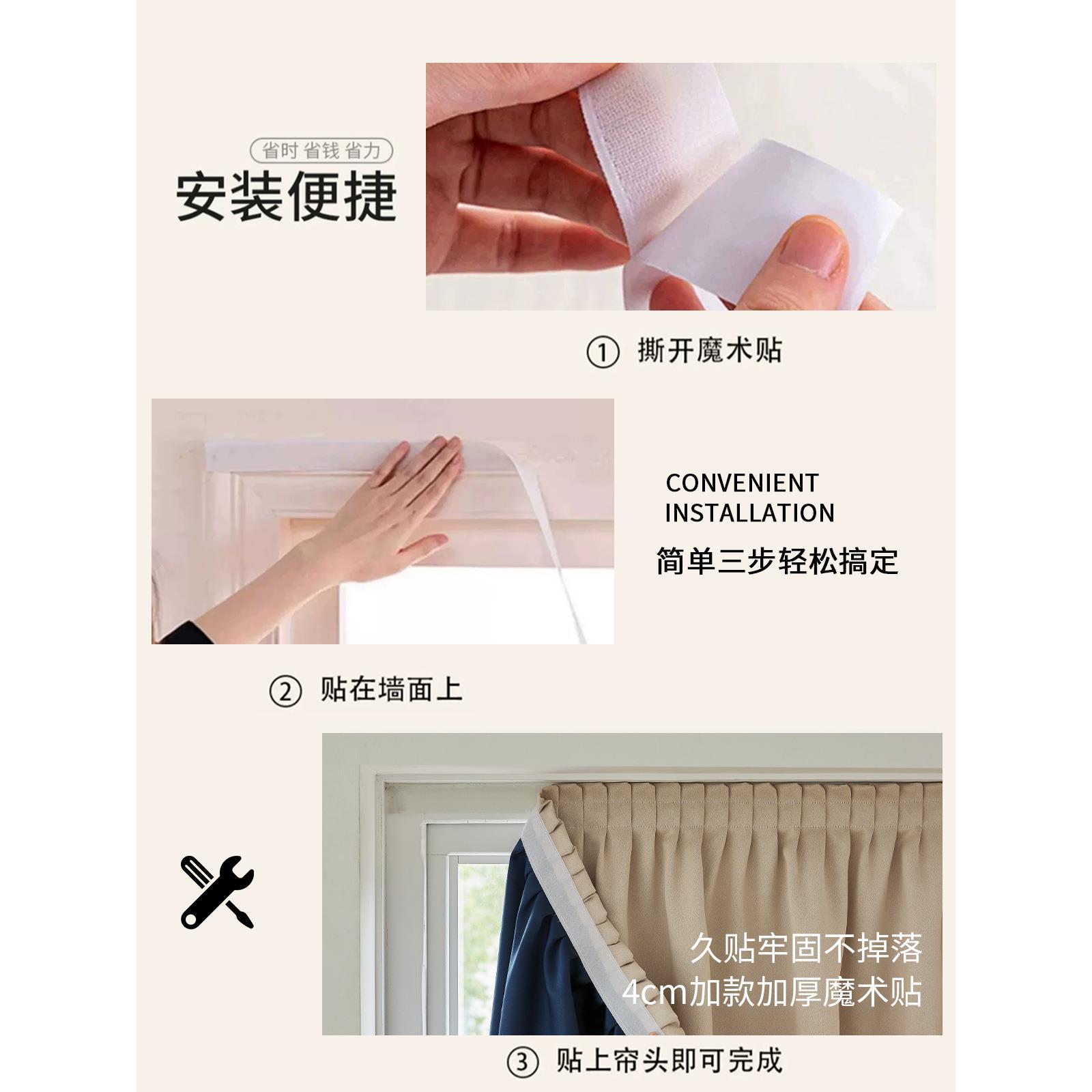 省时 省钱 省力

安装便捷

① 撕开魔术贴

CONVENIENT INSTALLATION

简单三步轻松搞定

② 贴在墙面上

久贴牢固不掉落

4cm加款加厚魔术贴

③ 贴上帘头即可完成