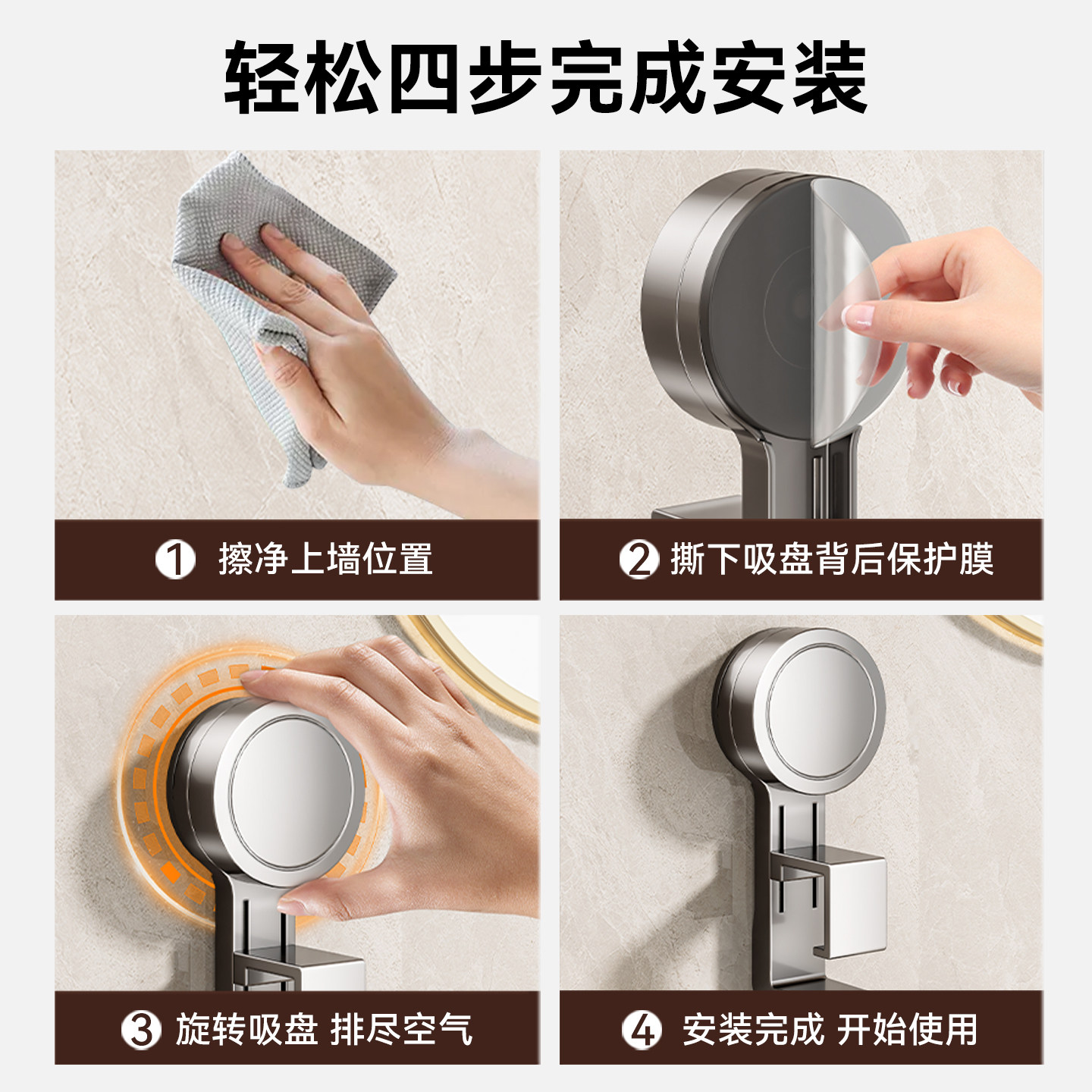 轻松四步完成安装

1 擦净上墙位置

2 撕下吸盘背后保护膜

3 旋转吸盘 排尽空气

4 安装完成 开始使用