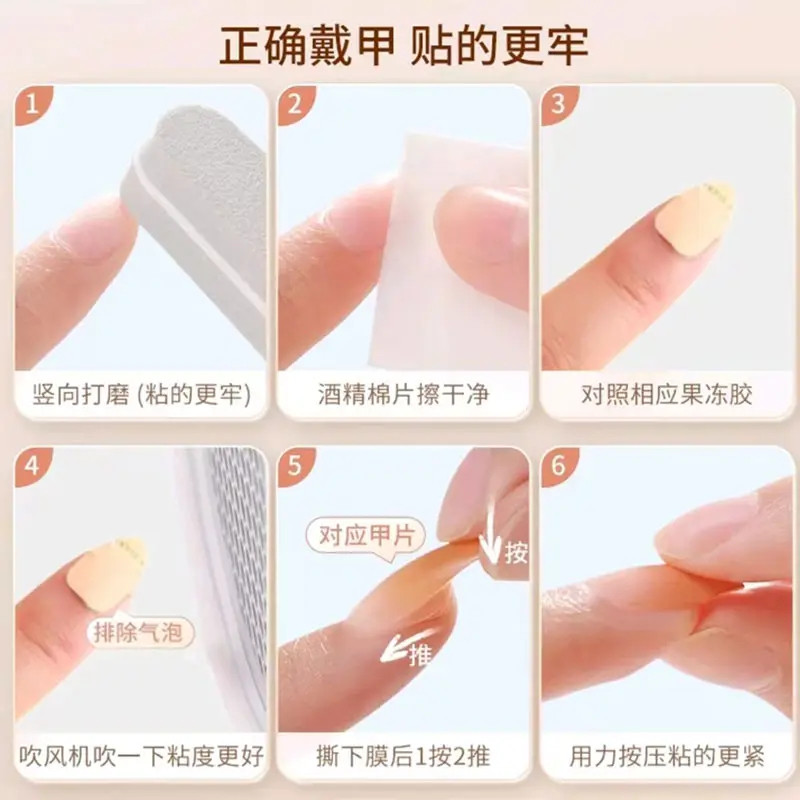 正确戴甲 贴的更牢

1
竖向打磨 (粘的更牢)

2
酒精棉片擦干净

3
对照相应果冻胶

4
排除气泡
吹风机吹一下粘度更好

5
对应甲片
按
推
撕下膜后1按2推

6
用力按压粘的更紧