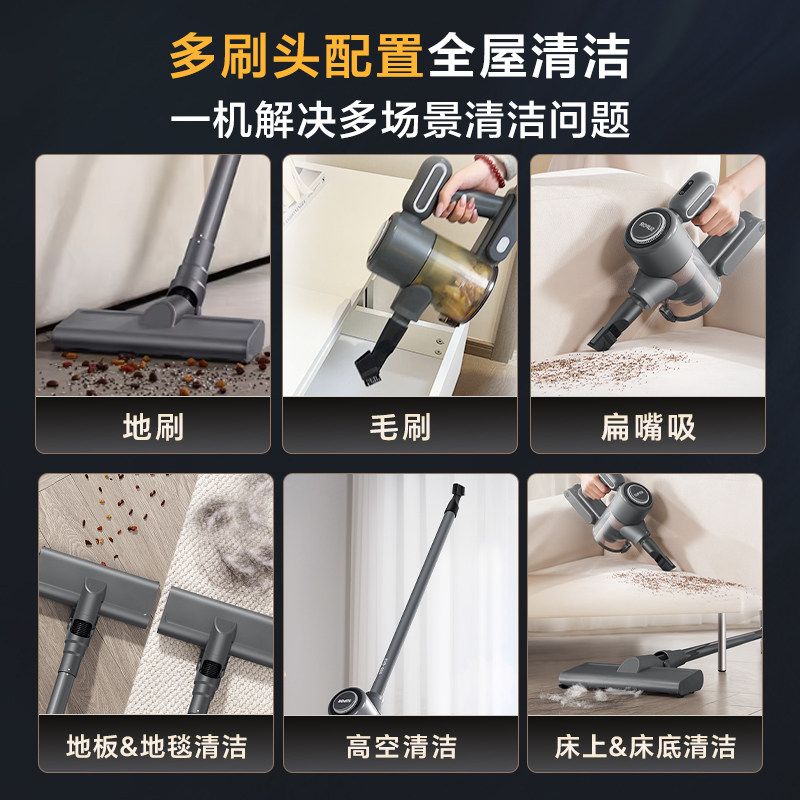 多刷头配置全屋清洁
一机解决多场景清洁问题

地刷

毛刷

扁嘴吸

地板&地毯清洁

高空清洁

床上&床底清洁