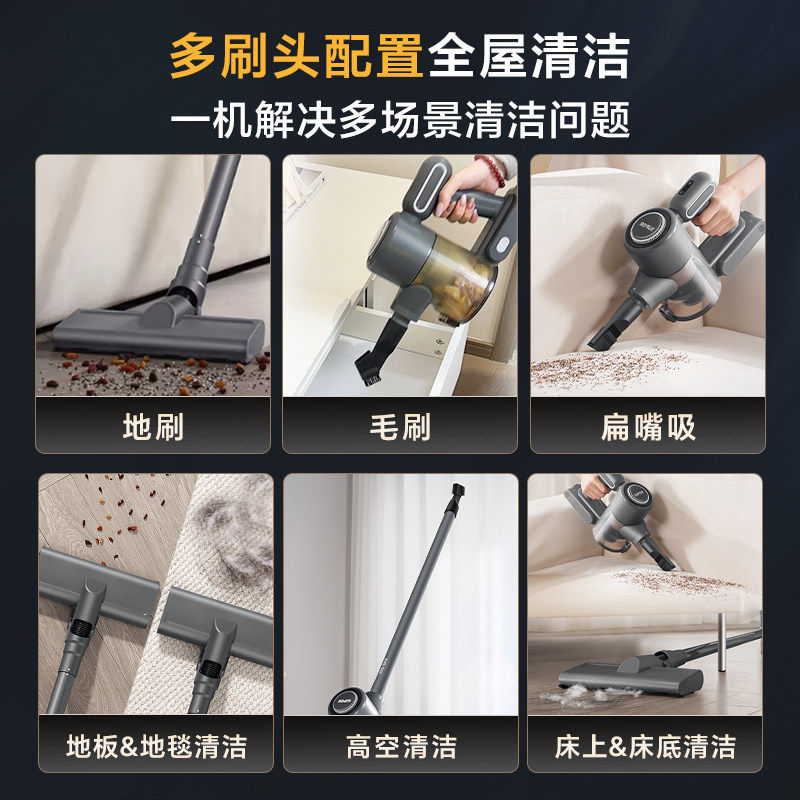 多刷头配置全屋清洁
一机解决多场景清洁问题

地刷

毛刷

扁嘴吸

地板&地毯清洁

高空清洁

床上&床底清洁