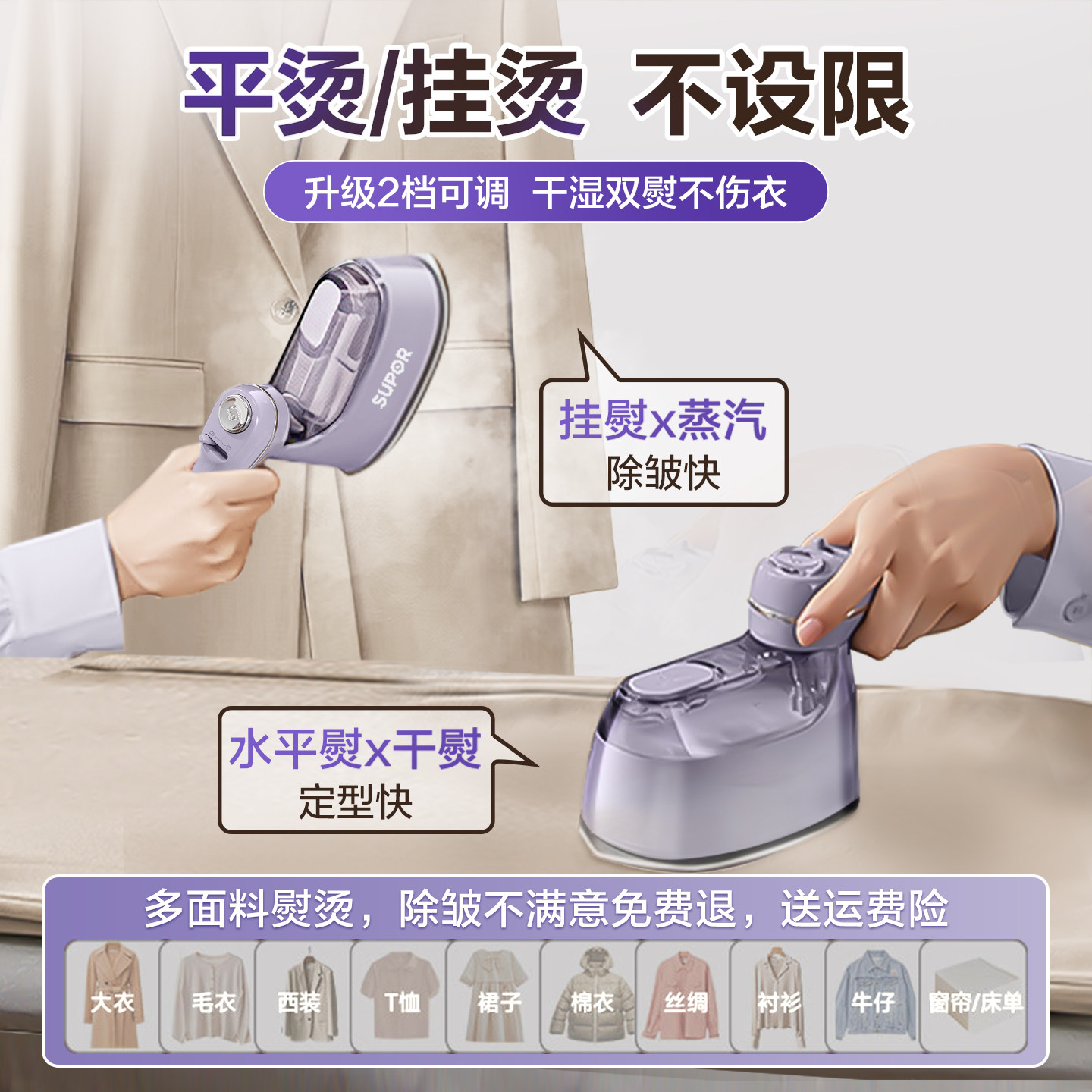 平烫/挂烫 不设限

升级2档可调 干湿双熨不伤衣

SUPOR

挂熨x蒸汽
除皱快

水平熨x干熨
定型快

多面料熨烫，除皱不满意免费退，送运费险

大衣 毛衣 西装 T恤 裙子 棉衣 丝绸 衬衫 牛仔 窗帘/床单