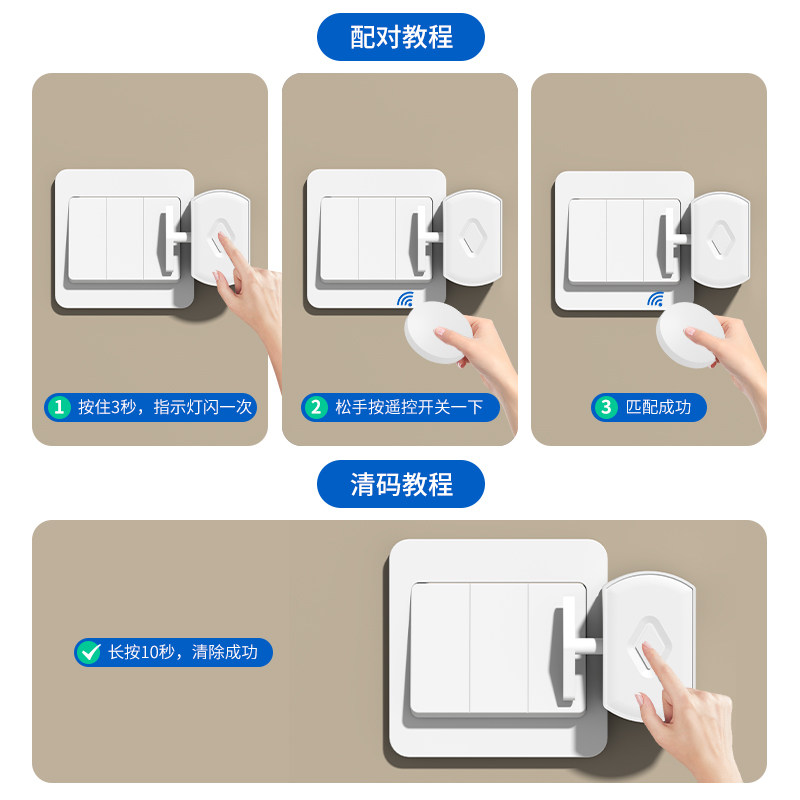 配对教程

1 按住3秒，指示灯闪一次

2 松手按遥控开关一下

3 匹配成功

清码教程

长按10秒，清除成功