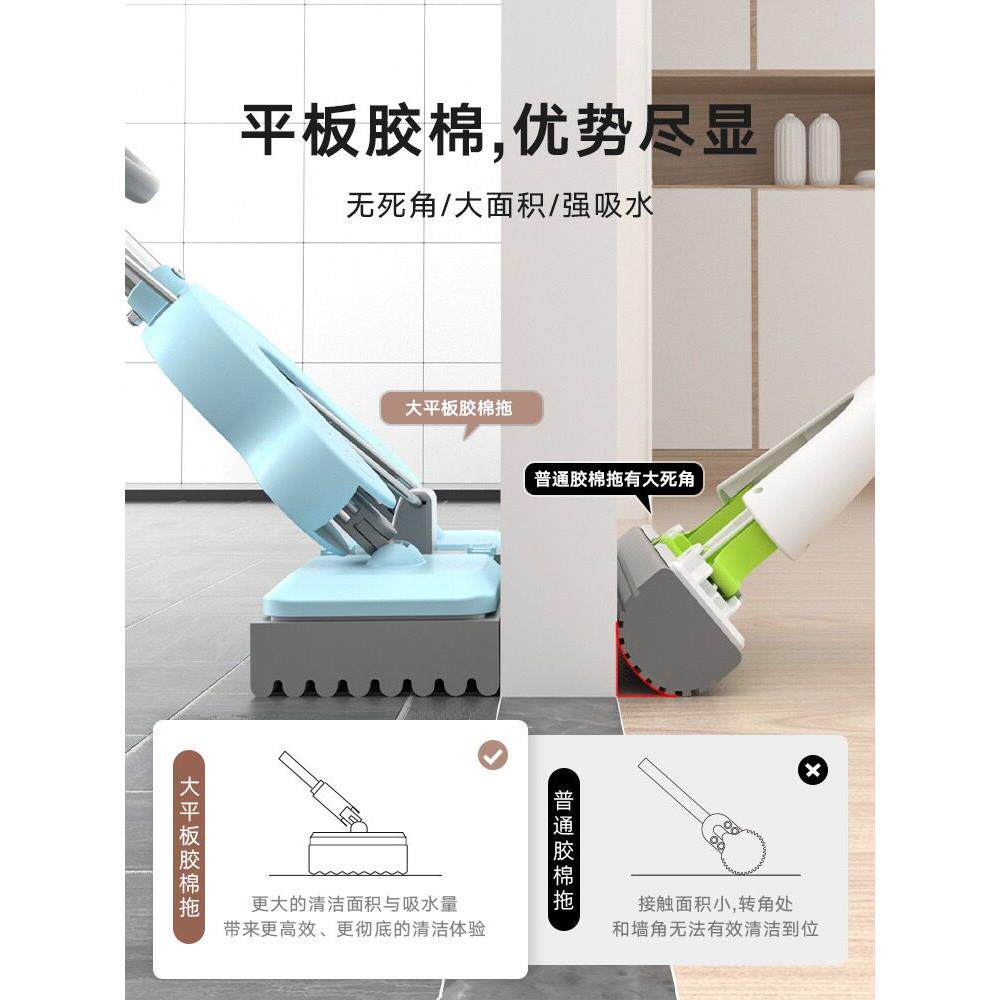 平板胶棉,优势尽显

无死角/大面积/强吸水

大平板胶棉拖

普通胶棉拖有大死角

大平板胶棉拖

更大的清洁面积与吸水量
带来更高效、更彻底的清洁体验

普通胶棉拖

接触面积小,转角处
和墙角无法有效清洁到位