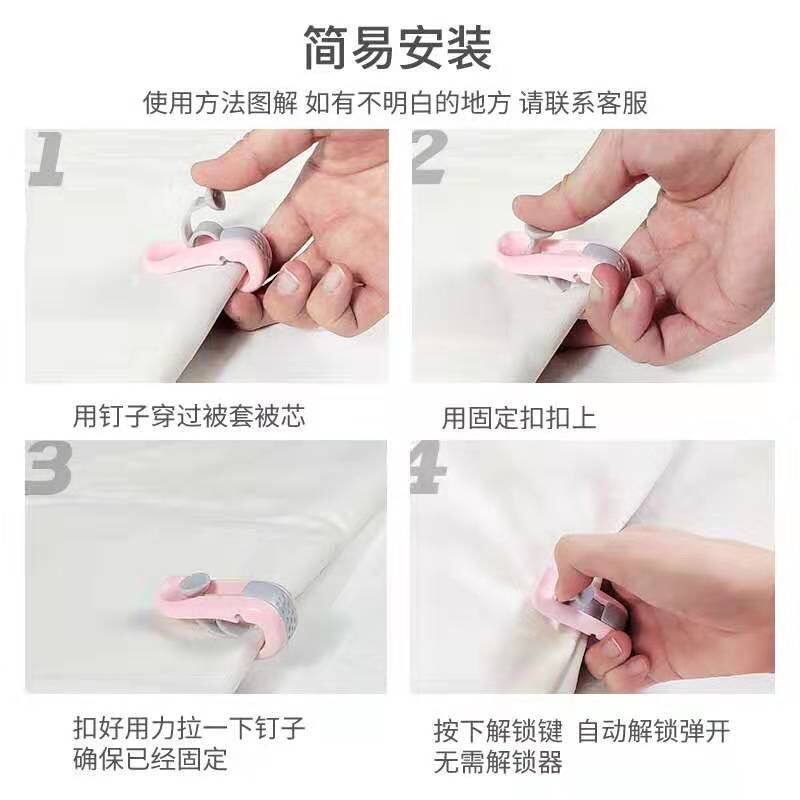 简易安装

使用方法图解 如有不明白的地方 请联系客服

1

用钉子穿过被套被芯

2

用固定扣扣上

3

扣好用力拉一下钉子
确保已经固定

4

按下解锁键 自动解锁弹开
无需解锁器