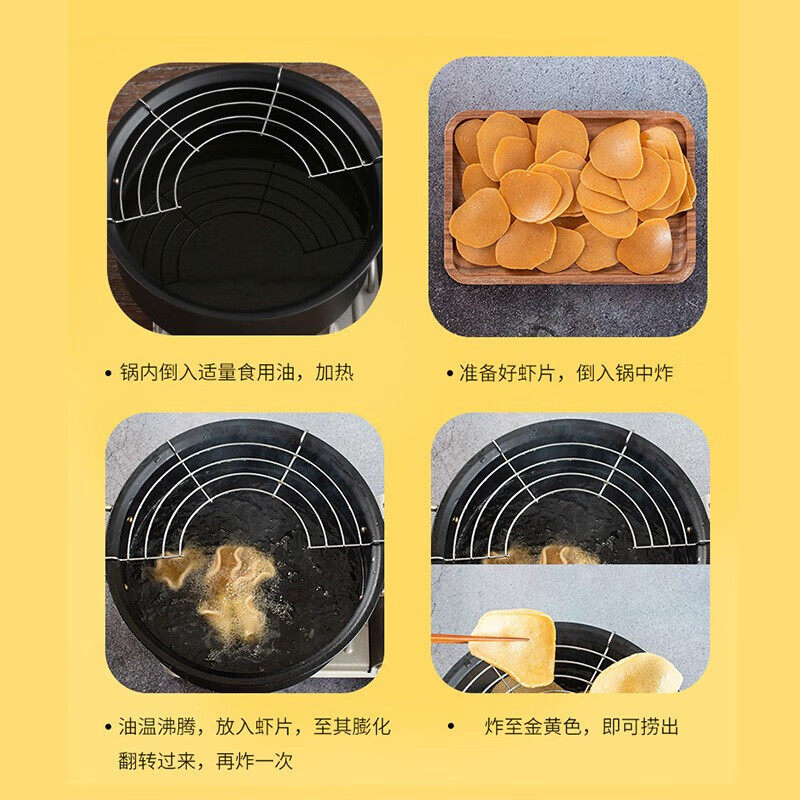 • 锅内倒入适量食用油，加热

• 准备好虾片，倒入锅中炸

• 油温沸腾，放入虾片，至其膨化翻转过来，再炸一次

• 炸至金黄色，即可捞出