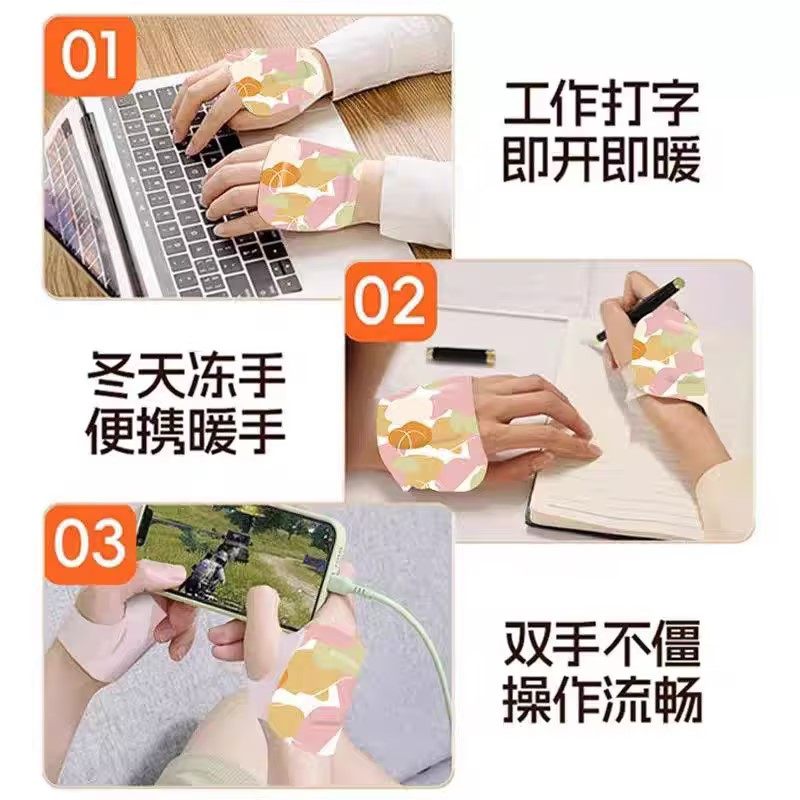 01

工作打字
即开即暖

02

冬天冻手
便携暖手

03

双手不僵
操作流畅