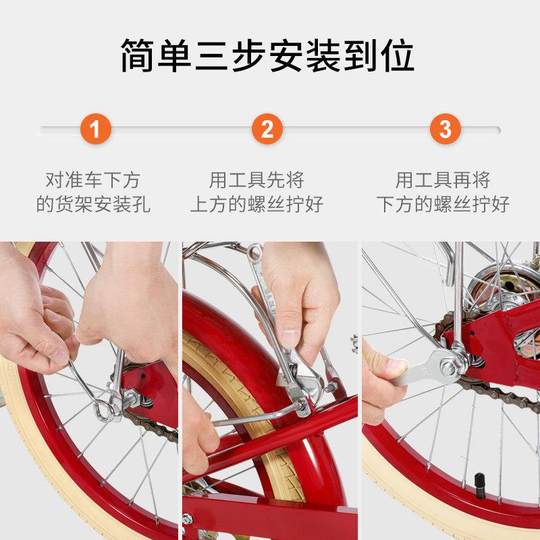 简单三步安装到位

1

对准车下方的货架安装孔

2

用工具先将上方的螺丝拧好

3

用工具再将下方的螺丝拧好