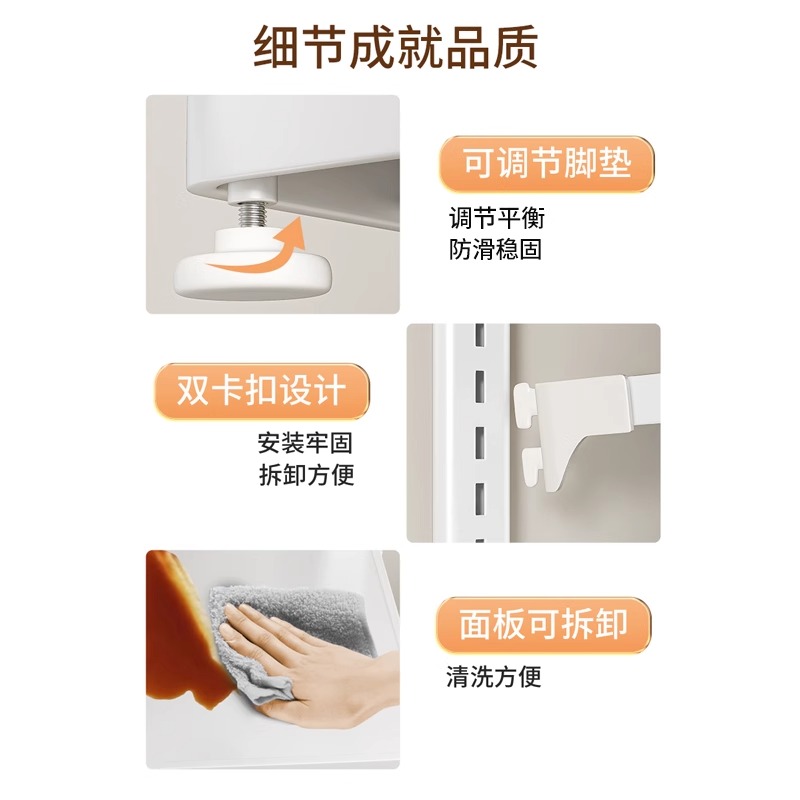 细节成就品质

可调节脚垫

调节平衡
防滑稳固

双卡扣设计

安装牢固
拆卸方便

面板可拆卸

清洗方便